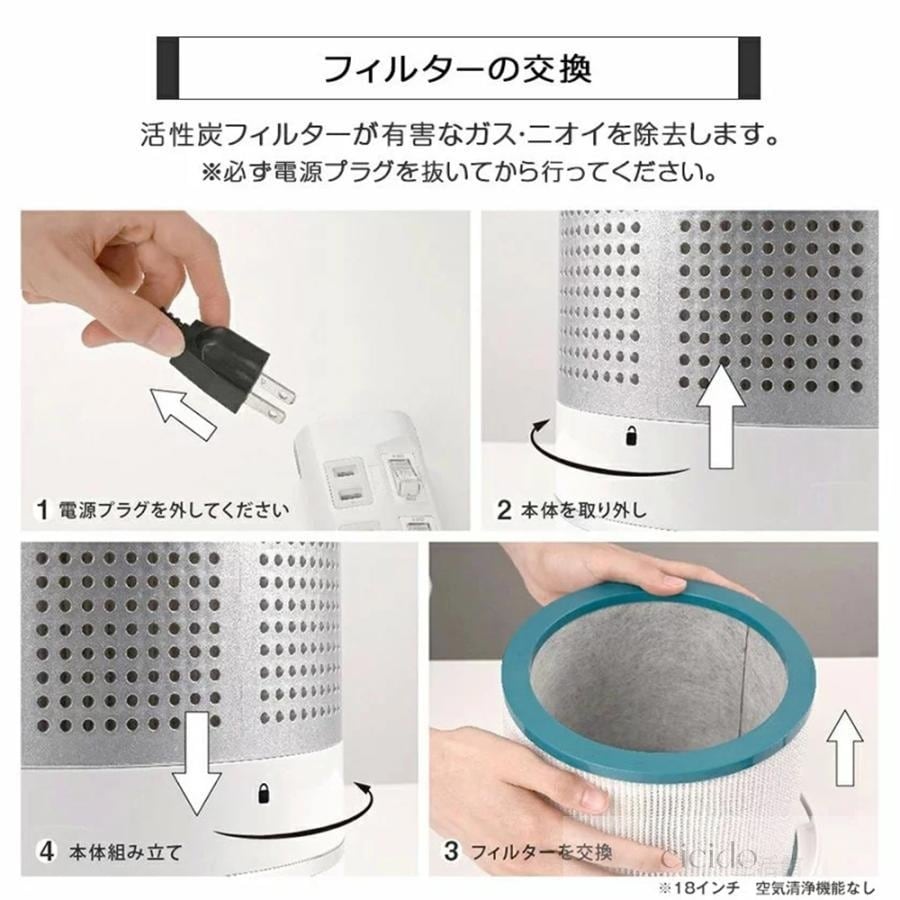 フィルターの交換

活性炭フィルターが有害なガス·ニオイを除去します。
※必ず電源プラグを抜いてから行ってください。

1 電源プラグを外してください

2 本体を取り外し

4 本体組み立て

3 フィルターを交換

cicido

※18インチ　空気清浄機能なし