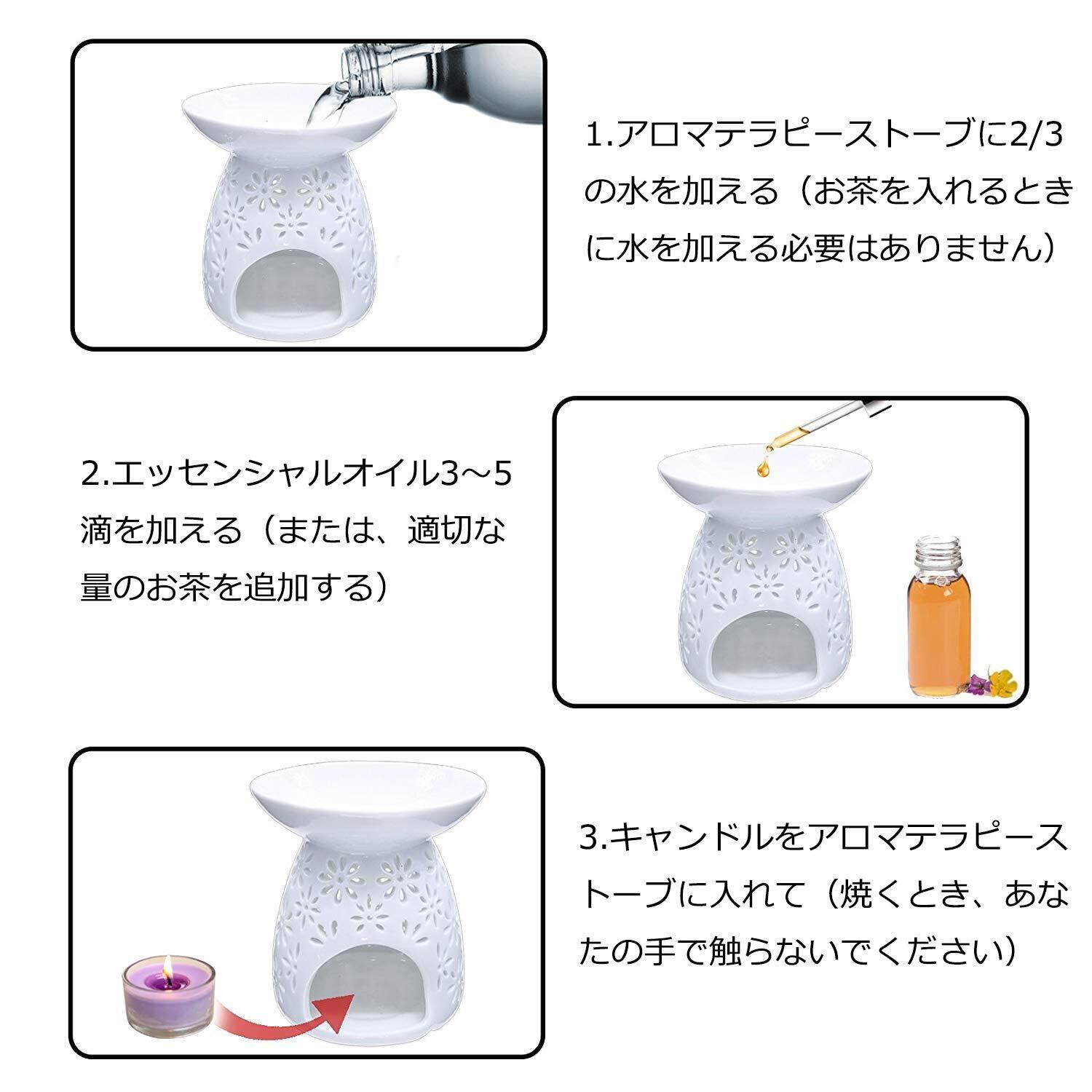 1.アロマテラピーストーブに2/3の水を加える（お茶を入れるときに水を加える必要はありません）

2.エッセンシャルオイル3～5滴を加える（または、適切な量のお茶を追加する）

3.キャンドルをアロマテラピーストーブに入れて（焼くとき、あなたの手で触らないでください）