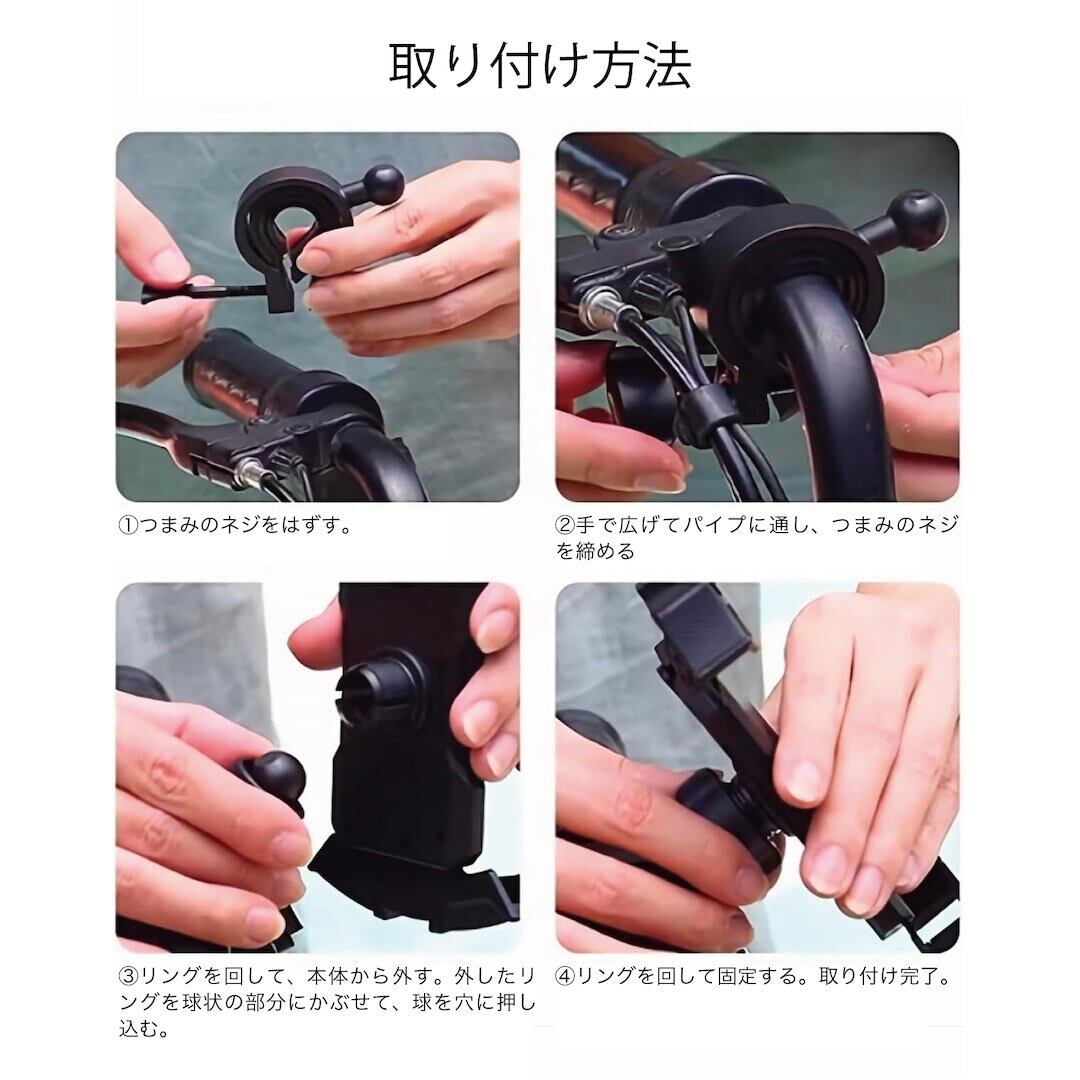 取り付け方法

①つまみのネジをはずす。

②手で広げてパイプに通し、つまみのネジを締める

③リングを回して、本体から外す。外したリングを球状の部分にかぶせて、球を穴に押し込む。

④リングを回して固定する。取り付け完了。