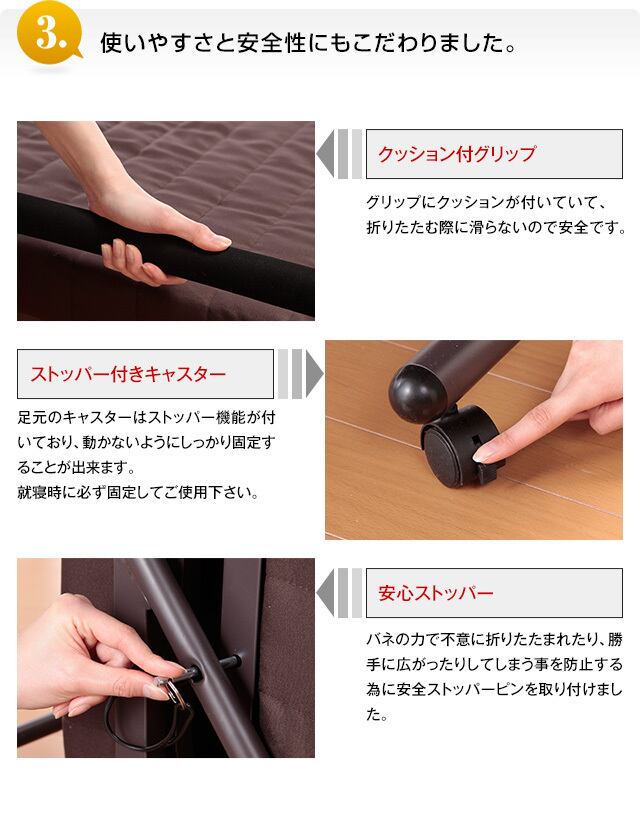 3.

使いやすさと安全性にもこだわりました。

クッション付グリップ

グリップにクッションが付いていて、折りたたむ際に滑らないので安全です。

ストッパー付きキャスター

足元のキャスターはストッパー機能が付いており、動かないようにしっかり固定することが出来ます。
就寝時に必ず固定してご使用下さい。

安心ストッパー

バネの力で不意に折りたたまれたり、勝手に広がったりしてしまう事を防止する為に安全ストッパーピンを取り付けました。