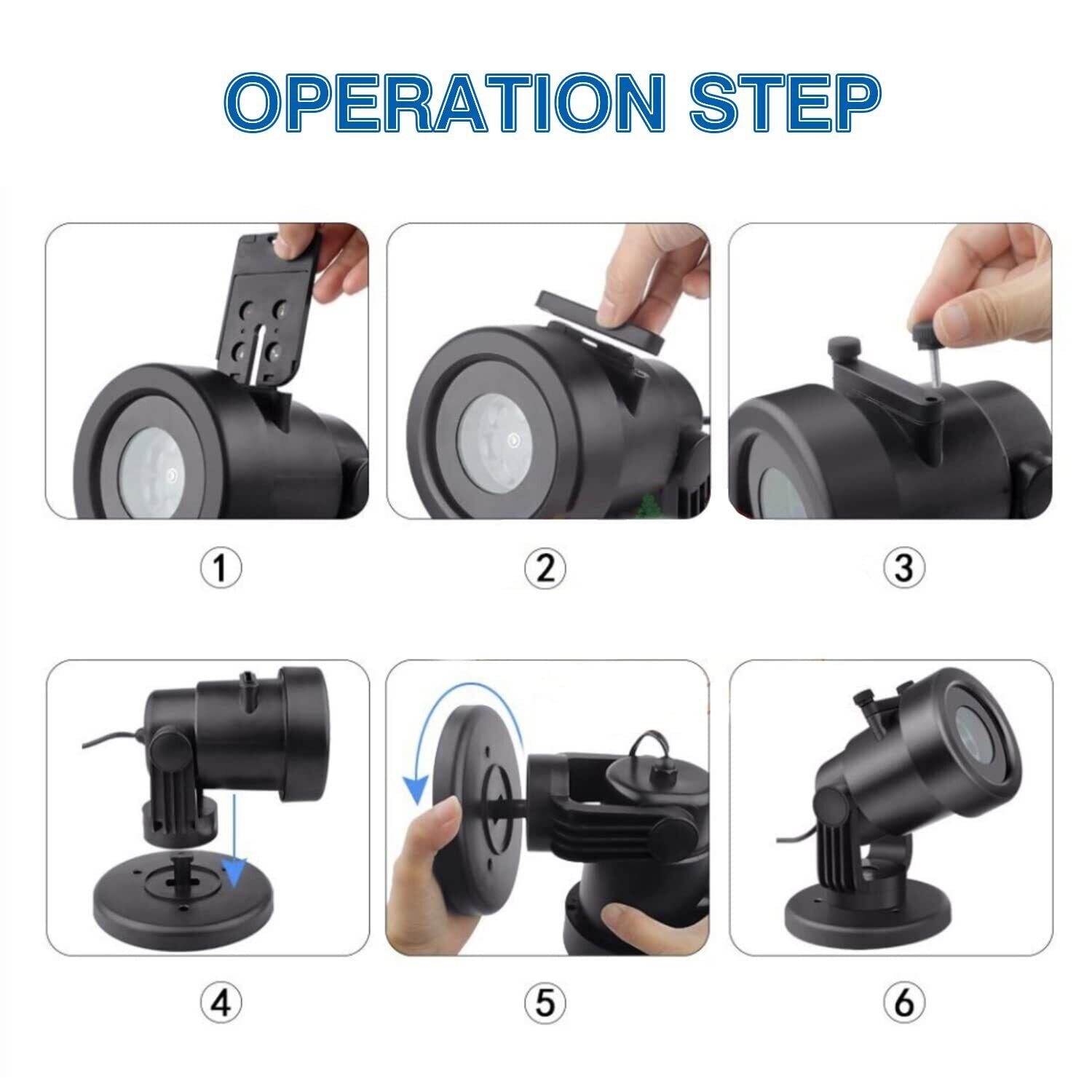 OPERATION STEP

①

②

③

④

⑤

⑥