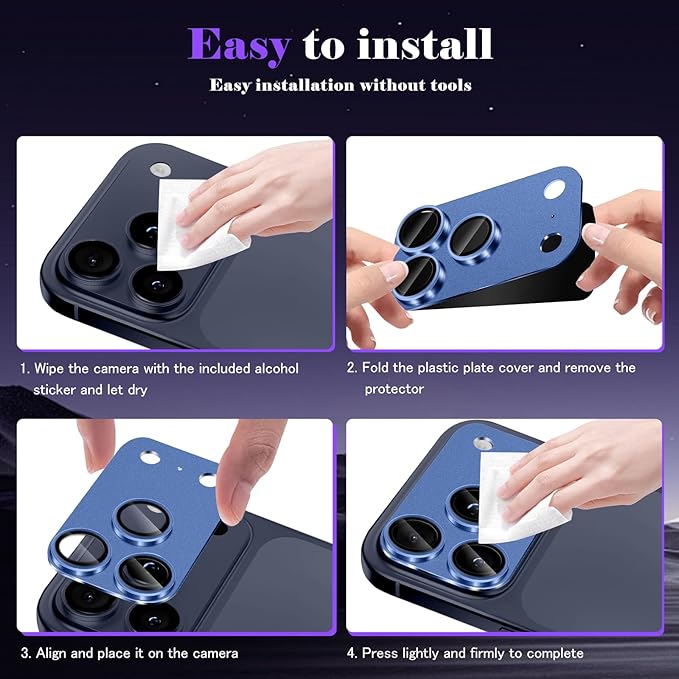 Easy to install

Easy installation without tools

1. Wipe the camera with the included alcohol sticker and let dry

2. Fold the plastic plate cover and remove the protector

3. Align and place it on the camera

4. Press lightly and firmly to complete