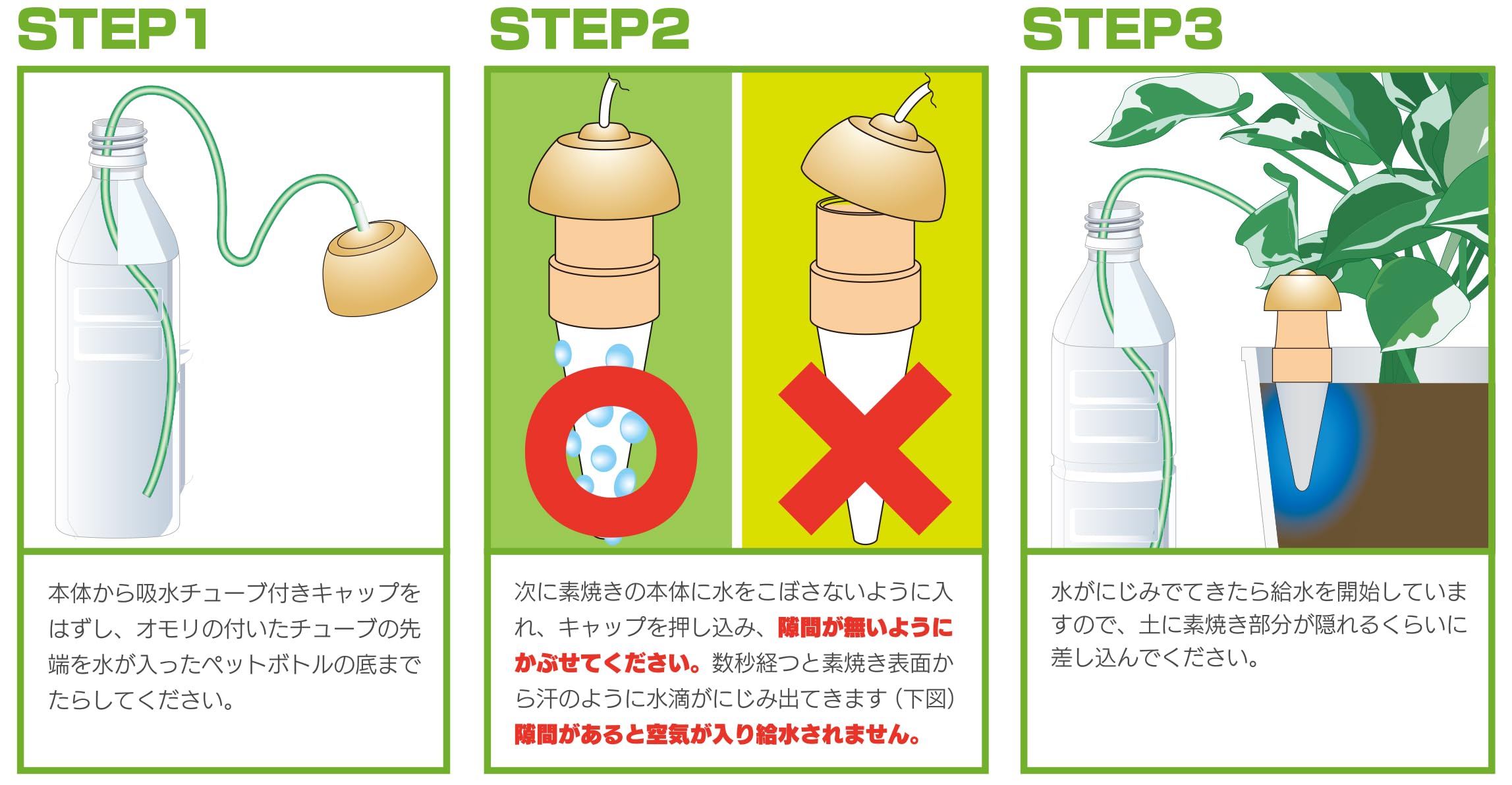 STEP1

本体から吸水チューブ付きキャップをはずし、オモリの付いたチューブの先端を水が入ったペットボトルの底までたらしてください。

STEP2

次に素焼きの本体に水をこぼさないように入れ、キャップを押し込み、隙間が無いようにかぶせてください。数秒経つと素焼き表面から汗のように水滴がにじみ出てきます（下図）隙間があると空気が入り給水されません。

STEP3

水がにじみでてきたら給水を開始していますので、土に素焼き部分が隠れるくらいに差し込んでください。