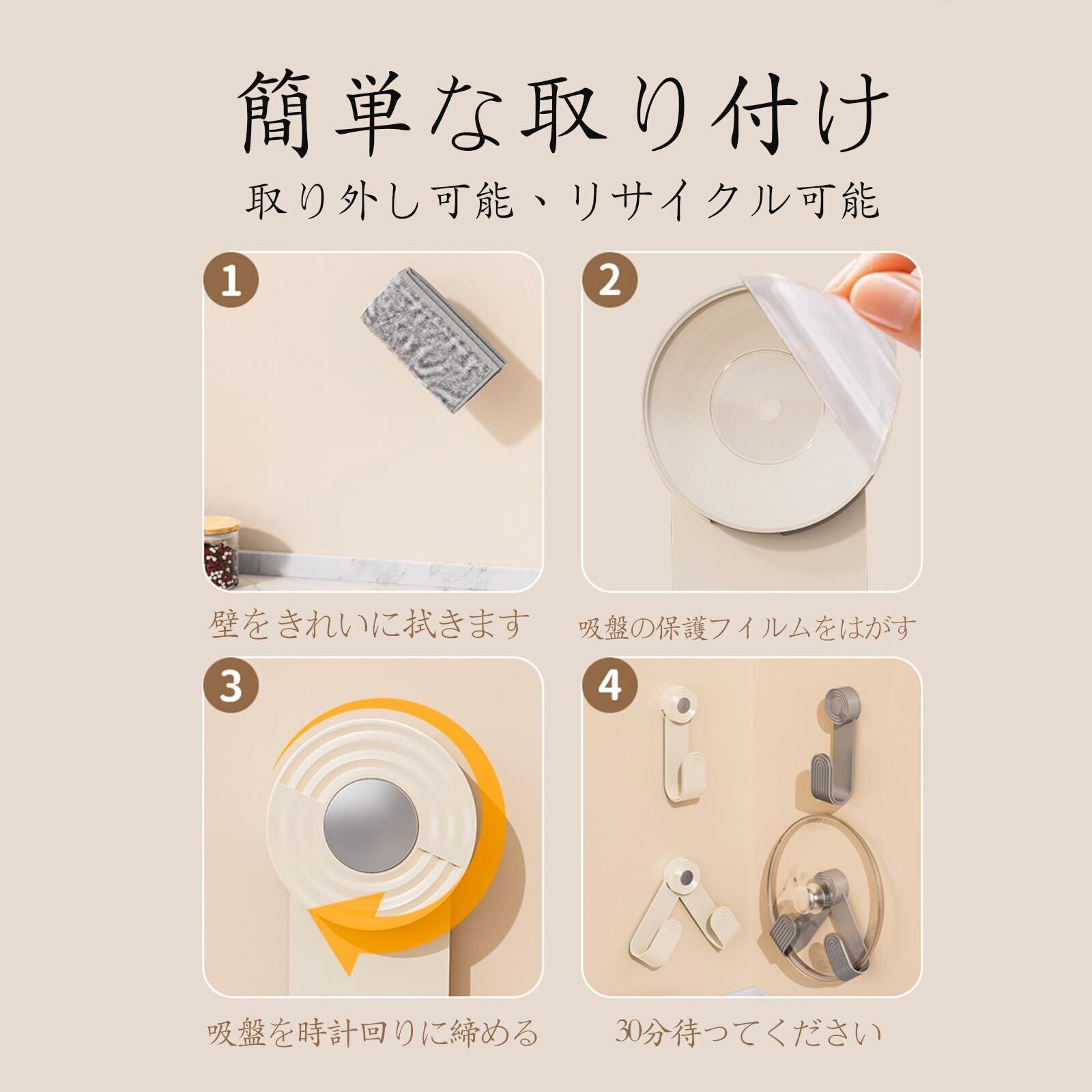 簡単な取り付け

取り外し可能、リサイクル可能

1

壁をきれいに拭きます

2

吸盤の保護フィルムをはがす

3

吸盤を時計回りに締める

4

30分待ってください