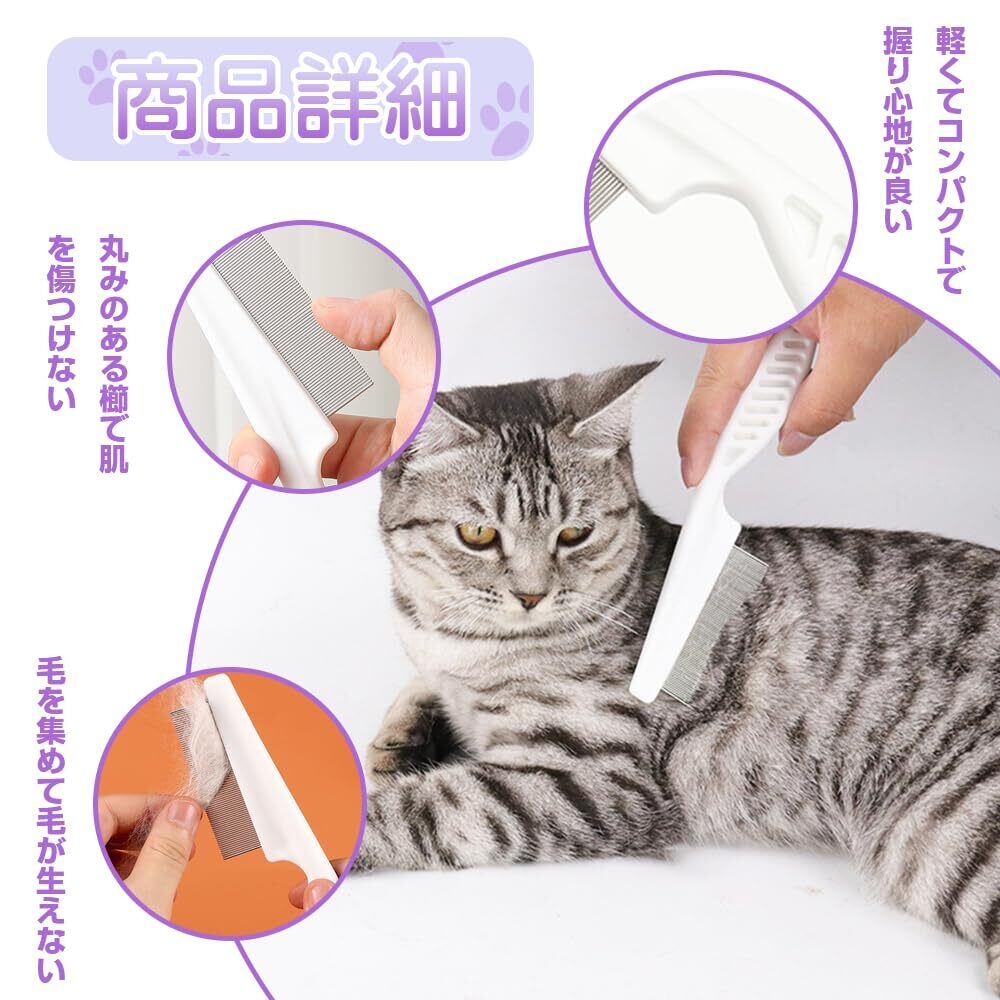 商品詳細

軽くてコンパクトで握り心地が良い

丸みのある櫛で肌を傷つけない

毛を集めて毛が生えない