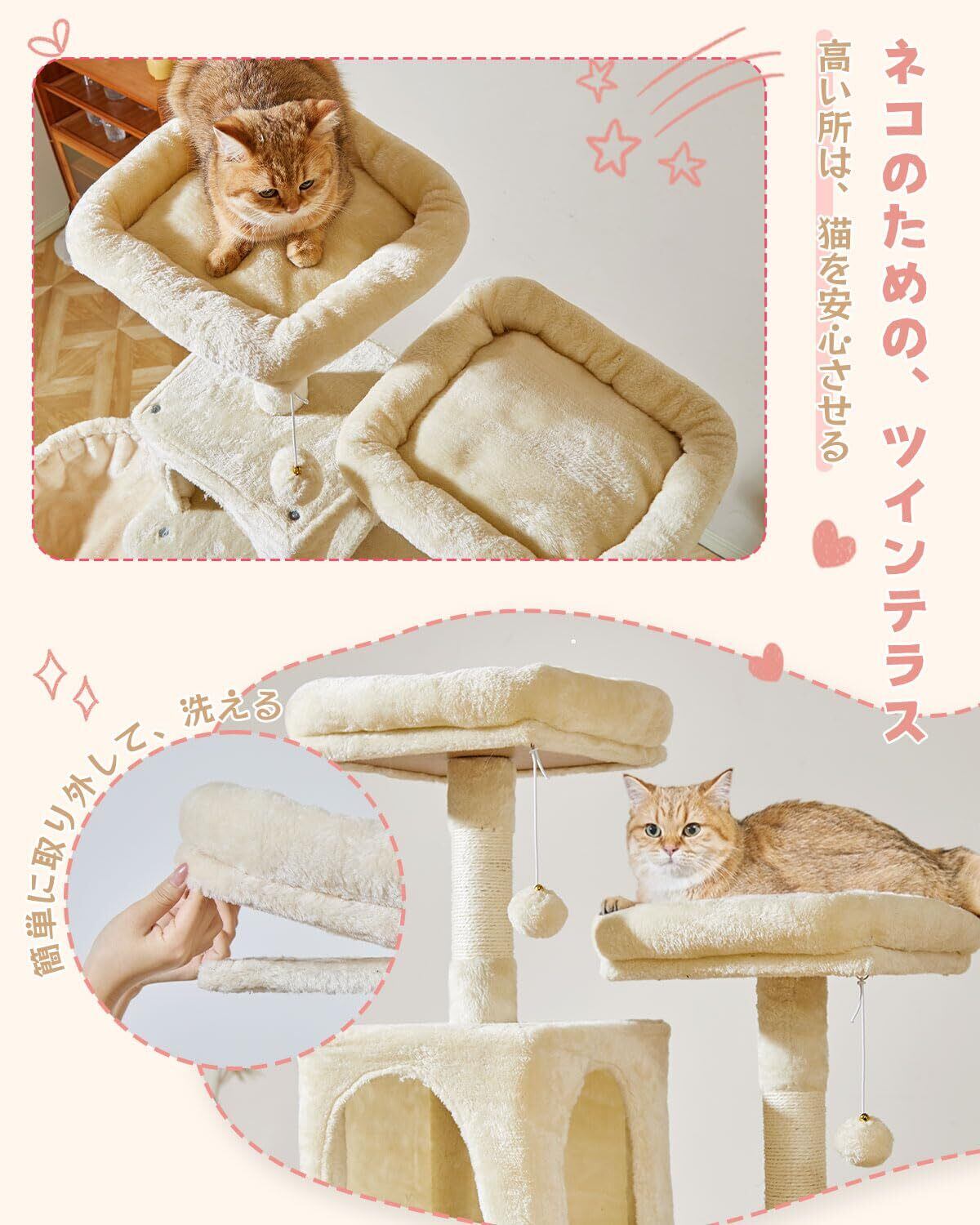 ネコのための、ツインテラス

高い所は、猫を安心させる

簡単に取り外して、洗える