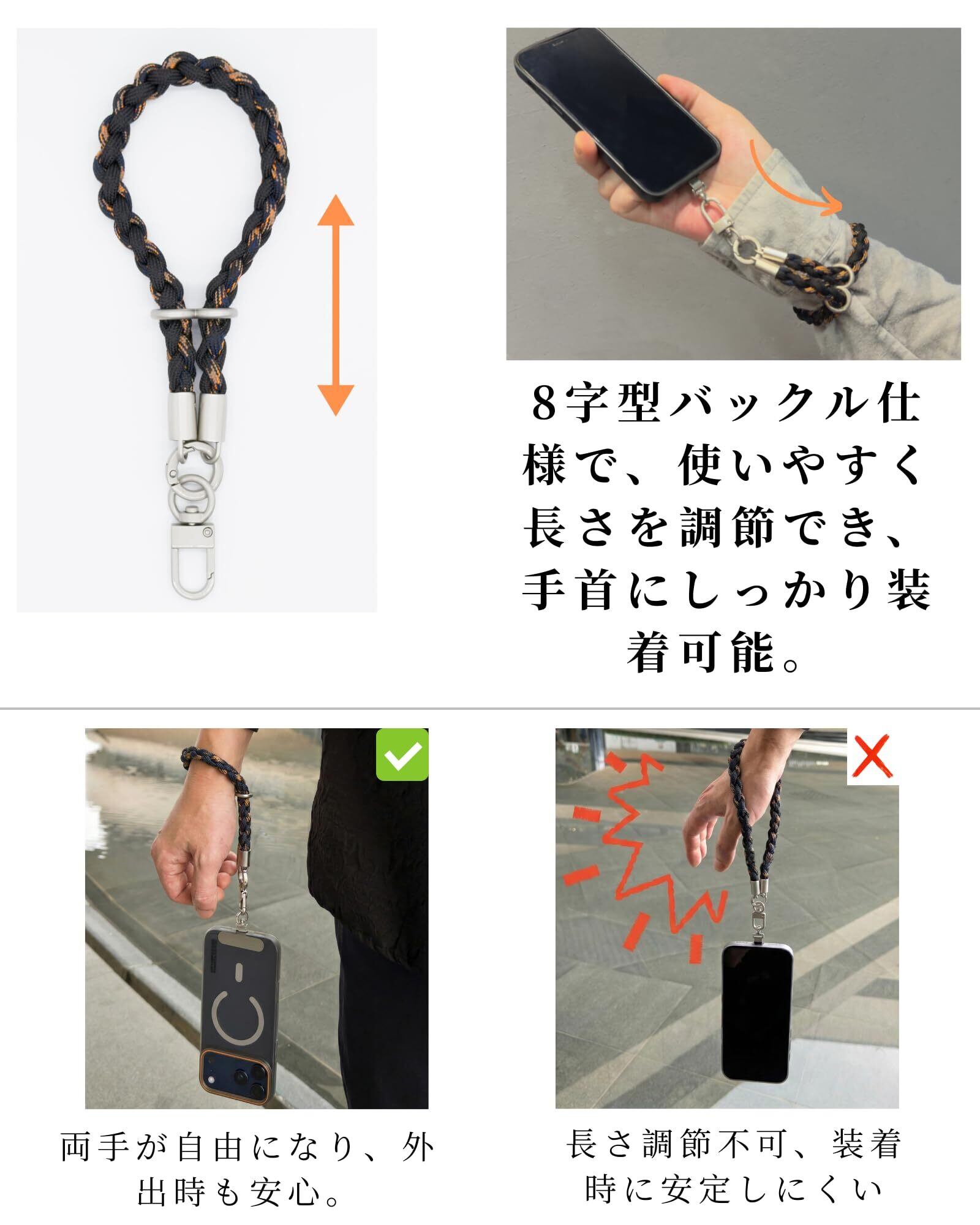 8字型バックル仕様で、使いやすく長さを調節でき、手首にしっかり装着可能。

両手が自由になり、外出時も安心。

長さ調節不可、装着時に安定しにくい