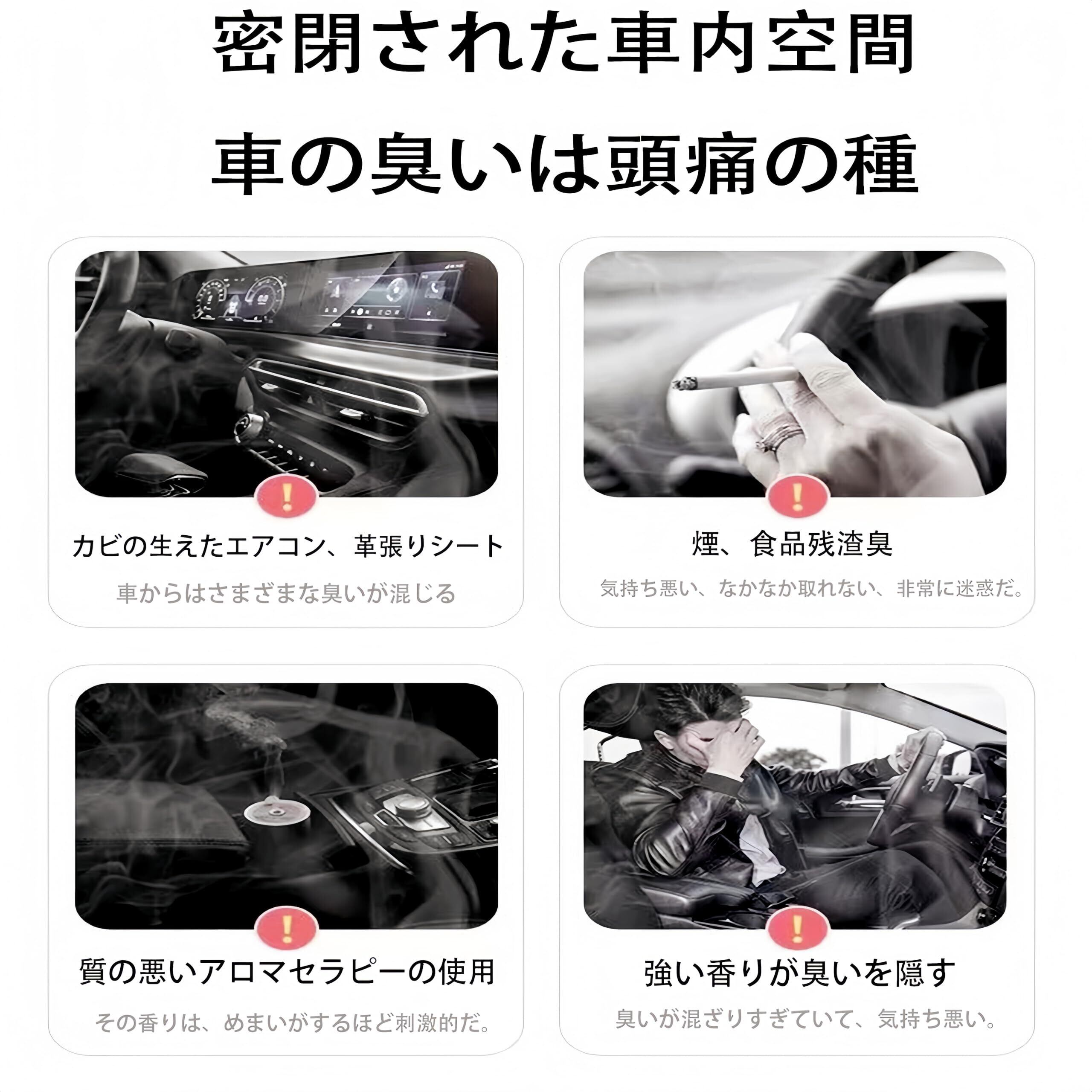 密閉された車内空間

車の臭いは頭痛の種

!

カビの生えたエアコン、革張りシート

車からはさまざまな臭いが混じる

!

煙、食品残渣臭

気持ち悪い、なかなか取れない、非常に迷惑だ。

!

質の悪いアロマセラピーの使用

その香りは、めまいがするほど刺激的だ。

!

強い香りが臭いを隠す

臭いが混ざりすぎていて、気持ち悪い。