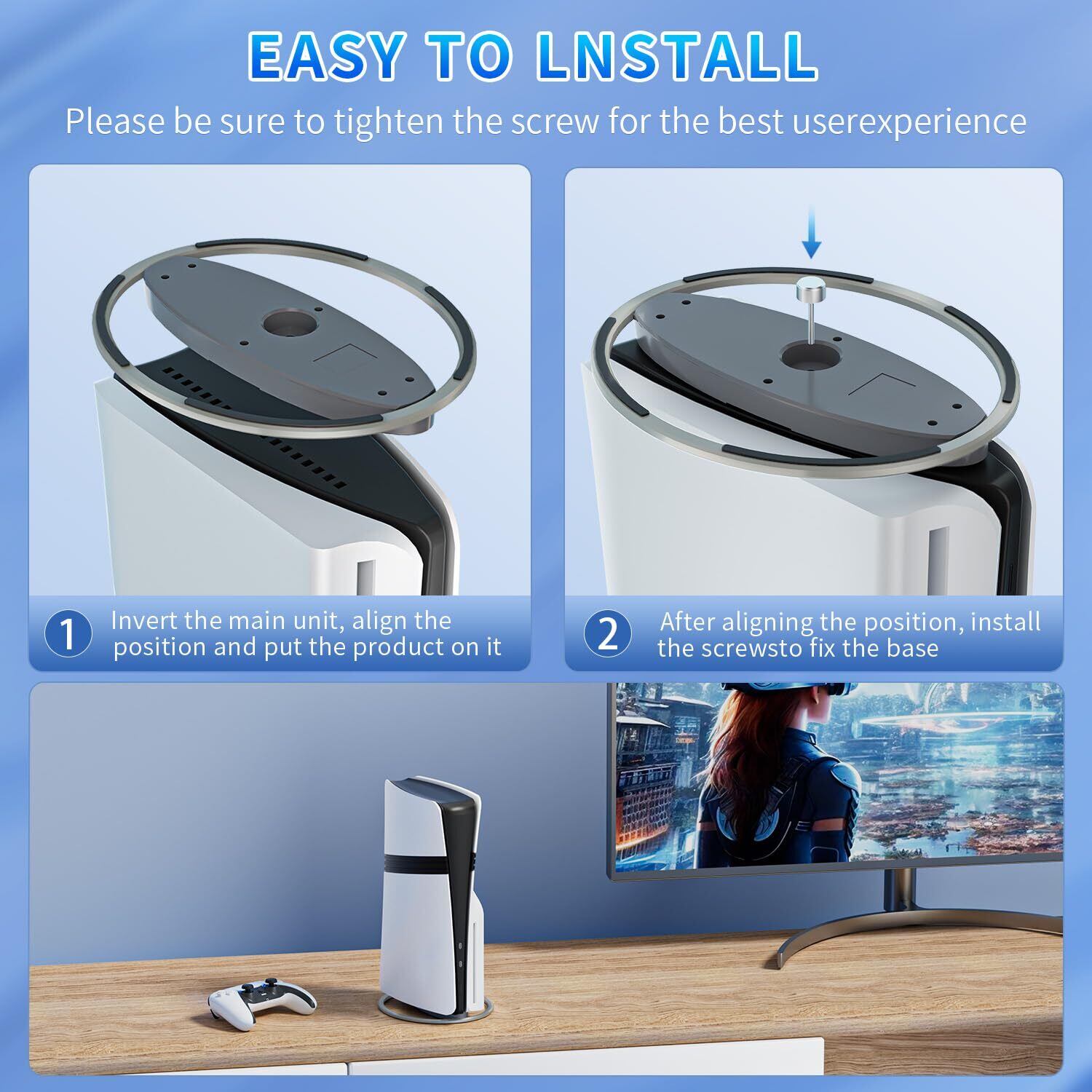 EASY TO LNSTALL

Please be sure to tighten the screw for the best userexperience

1 Invert the main unit, align the position and put the product on it

2 After aligning the position, install the screwsto fix the base