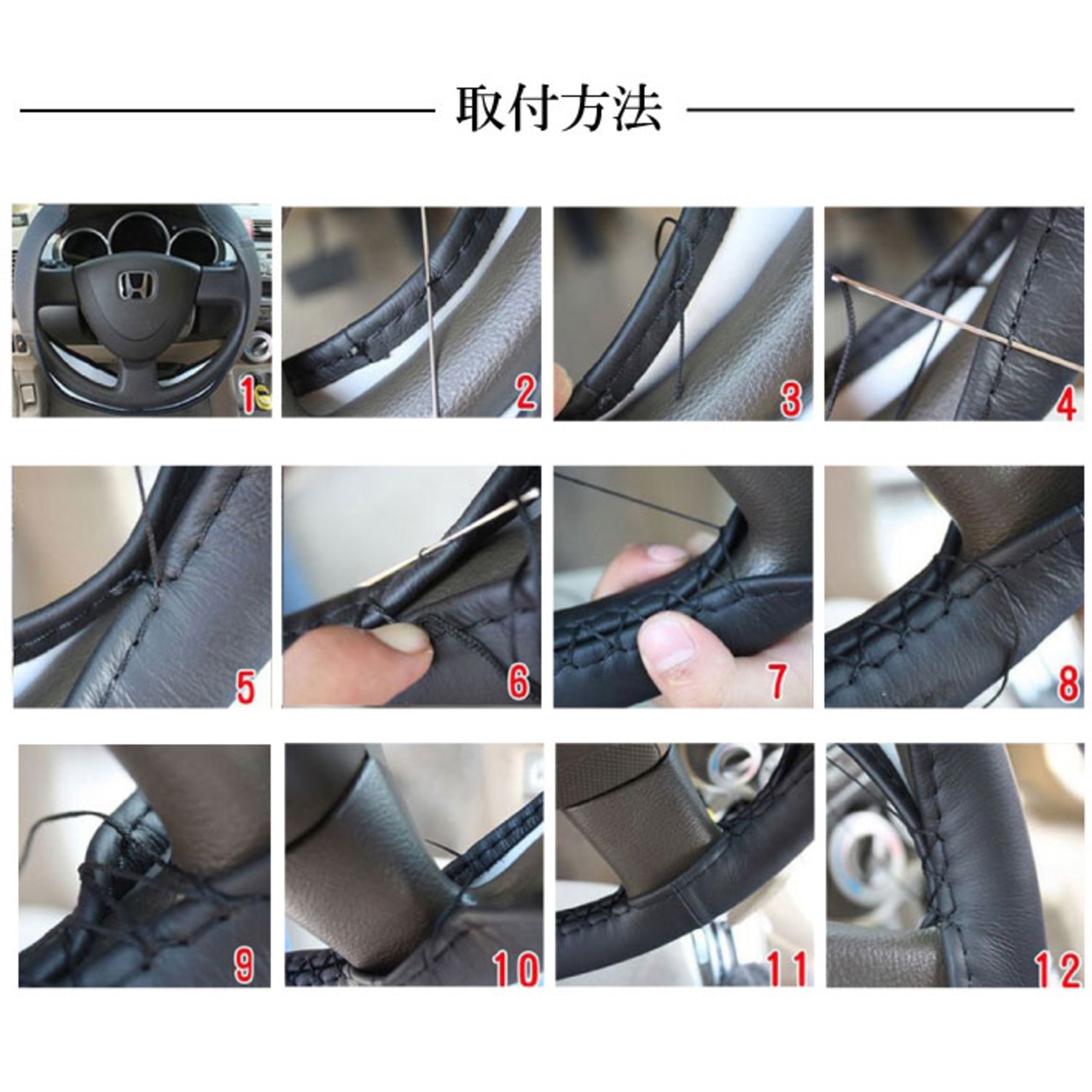 取付方法

1

2

3

4

5

6

7

8

9

10

11

12