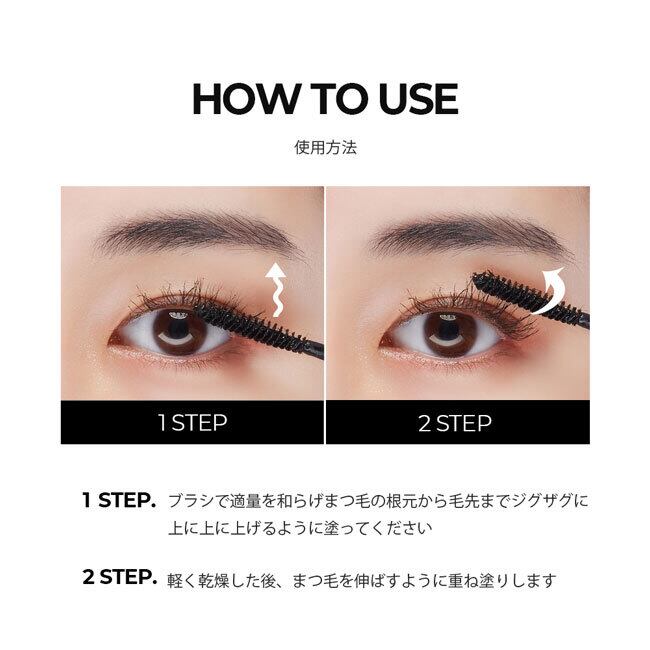 HOW TO USE

使用方法

1 STEP

2 STEP

1 STEP. ブラシで適量を和らげまつ毛の根元から毛先までジグザグに上に上に上げるように塗ってください

2 STEP. 軽く乾燥した後、まつ毛を伸ばすように重ね塗りします