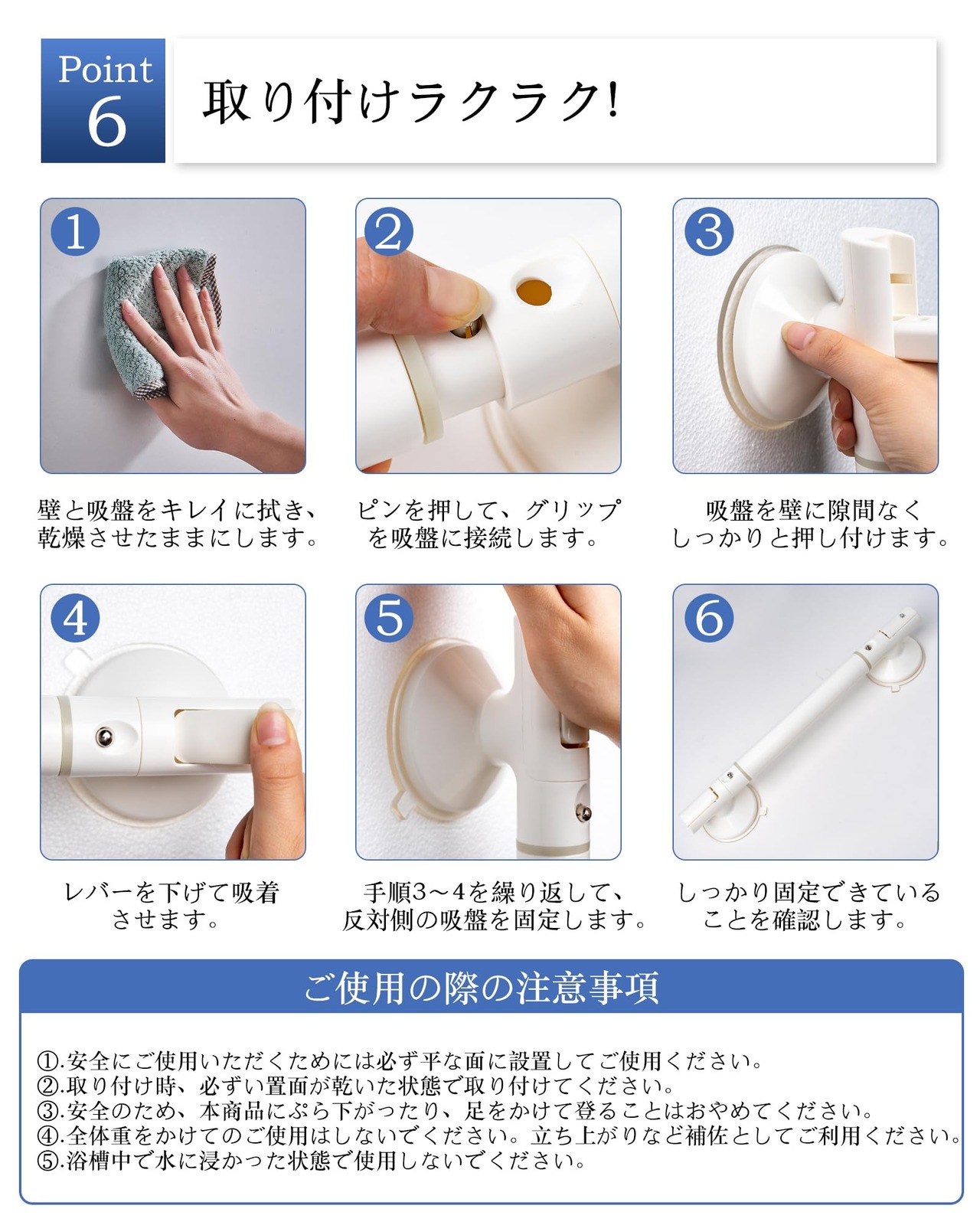 Point 6

取り付けラクラク!

1

壁と吸盤をキレイに拭き、乾燥させたままにします。

2

ピンを押して、グリップを吸盤に接続します。

3

吸盤を壁に隙間なくしっかりと押し付けます。

4

レバーを下げて吸着させます。

5

手順3～4を繰り返して、反対側の吸盤を固定します。

6

しっかり固定できていることを確認します。

ご使用の際の注意事項

①.安全にご使用いただくためには必ず平な面に設置してご使用ください。
②.取り付け時、必ずい置面が乾いた状態で取り付けてください。
③.安全のため、本商品にぶら下がったり、足をかけて登ることはおやめてください。
④.全体重をかけてのご使用はしないでください。立ち上がりなど補佐としてご利用ください。
⑤.浴槽中で水に浸かった状態で使用しないでください。