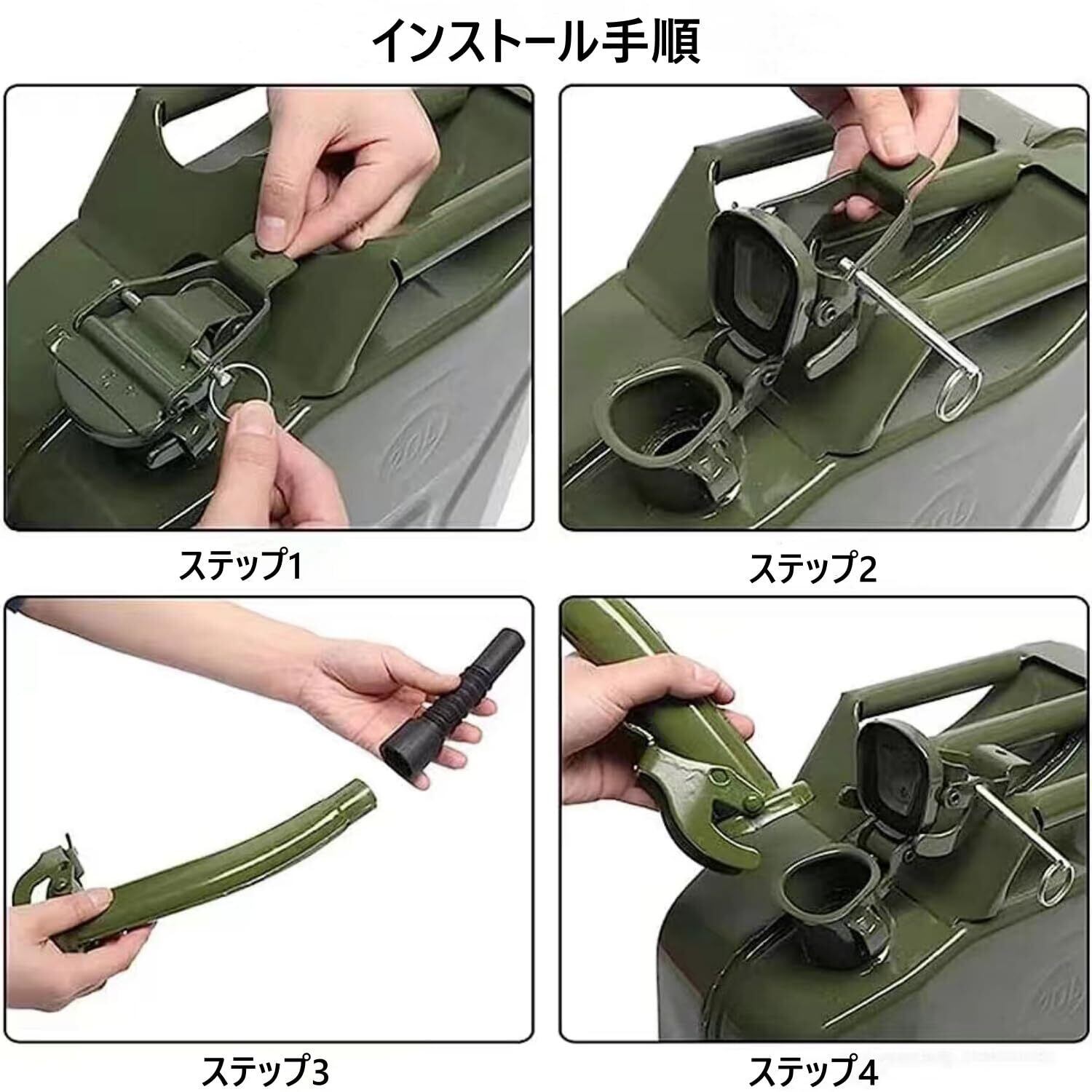 インストール手順

ステップ1

ステップ2

ステップ3

ステップ4