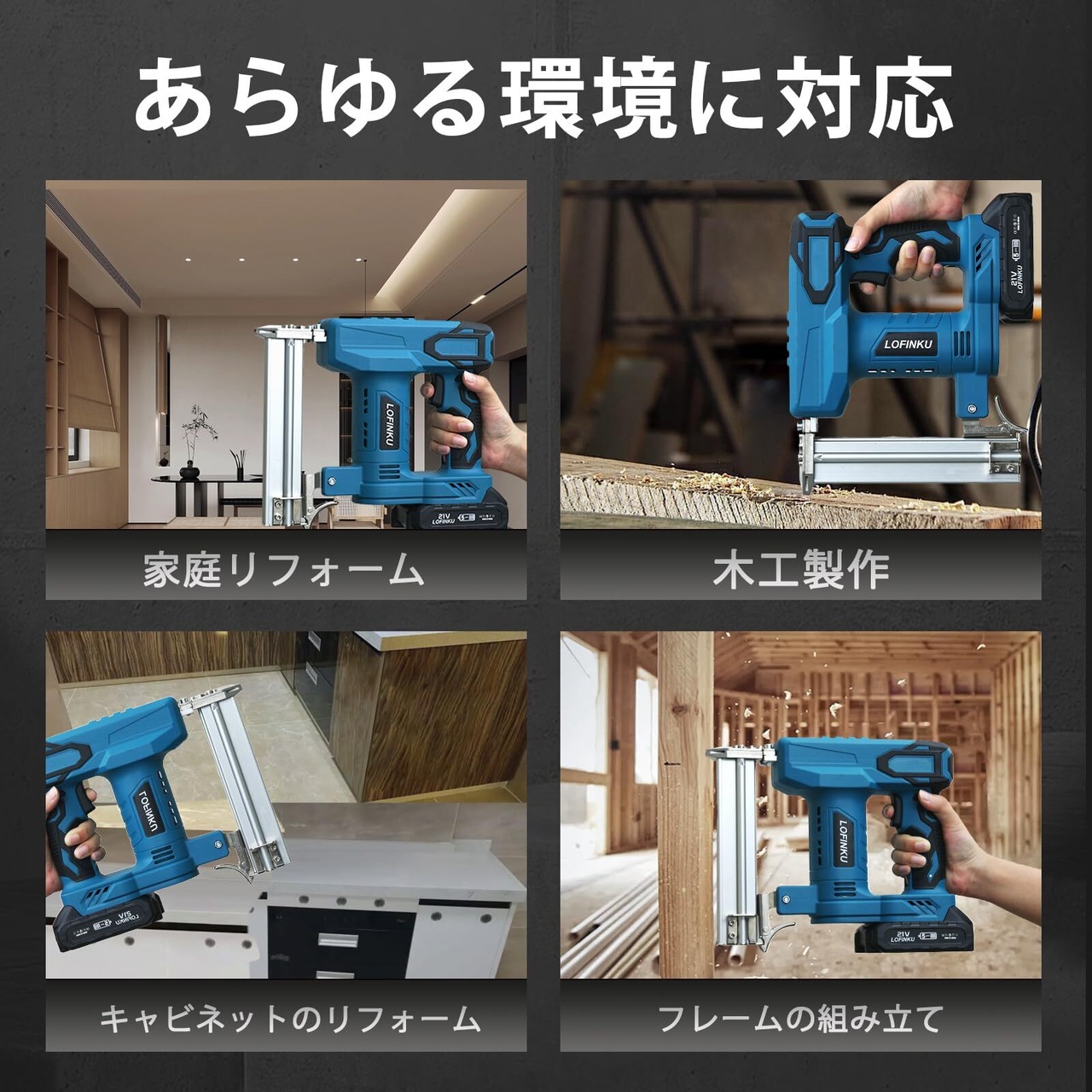 あらゆる環境に対応

LOFINKU
21V
LOFINKU

家庭リフォーム

LOFINKU
21V
LOFINKU

木工製作

LOFINKU
21V
LOFINKU

キャビネットのリフォーム

LOFINKU
21V
LOFINKU

フレームの組み立て