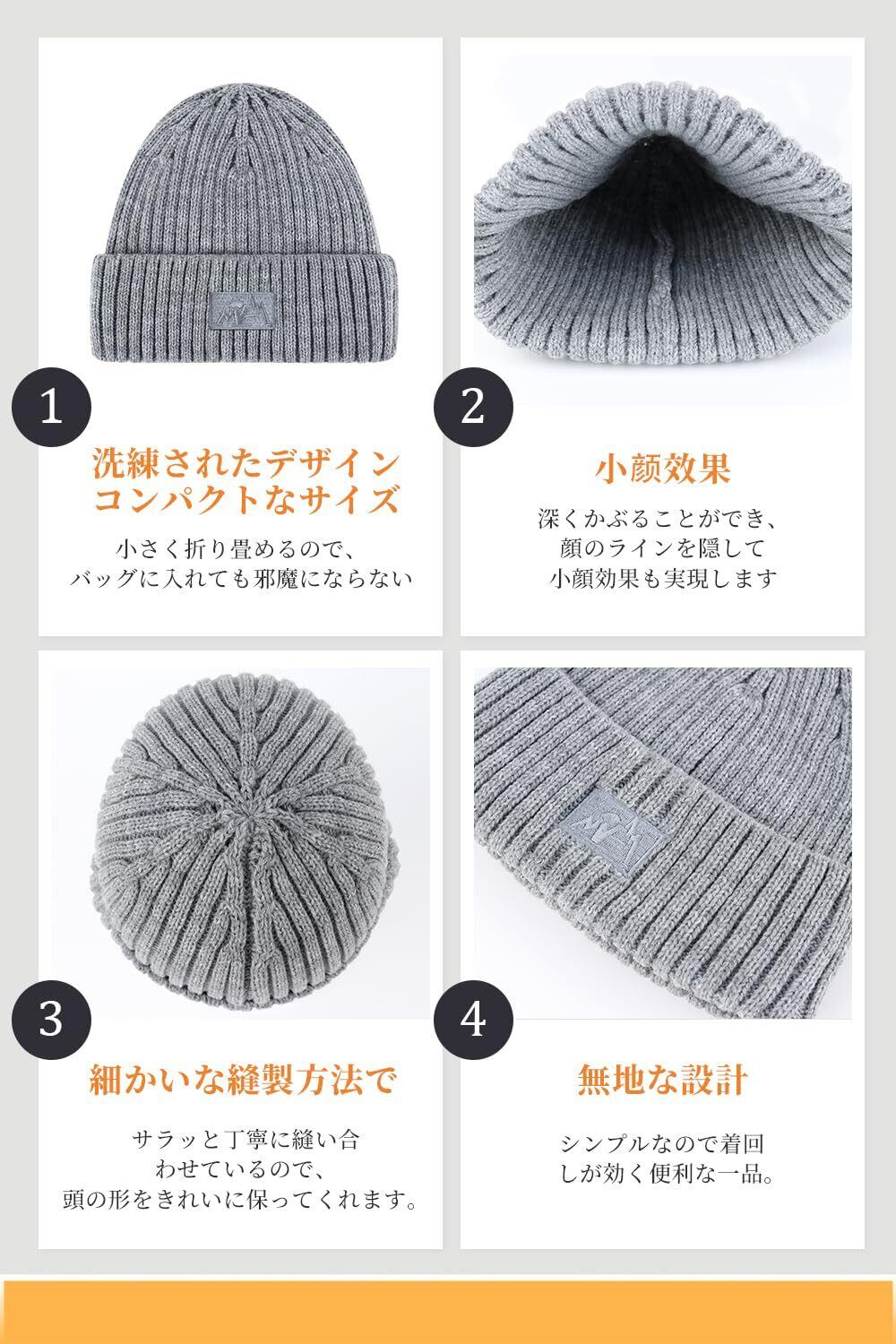 1

洗練されたデザイン
コンパクトなサイズ

小さく折り畳めるので、
バッグに入れても邪魔にならない

2

小顔効果

深くかぶることができ、
顔のラインを隠して
小顔効果も実現します

3

細かいな縫製方法で

サラッと丁寧に縫い合
わせているので、
頭の形をきれいに保ってくれます。

4

無地な設計

シンプルなので着回
しが効く便利な一品。