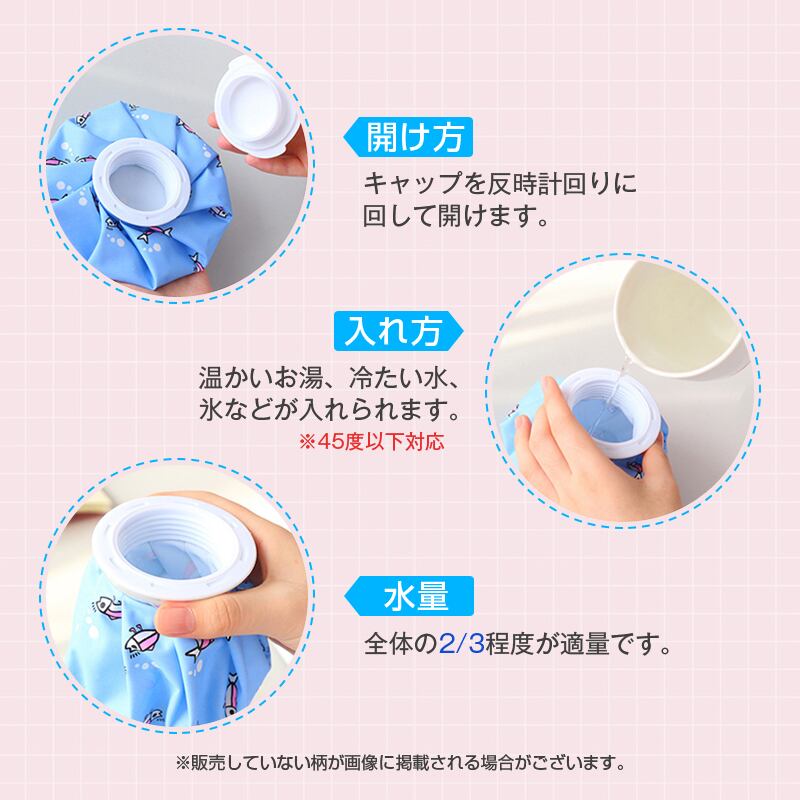 開け方
キャップを反時計回りに回して開けます。

入れ方
温かいお湯、冷たい水、氷などが入れられます。
※45度以下対応

水量
全体の2/3程度が適量です。

※販売していない柄が画像に掲載される場合がございます。