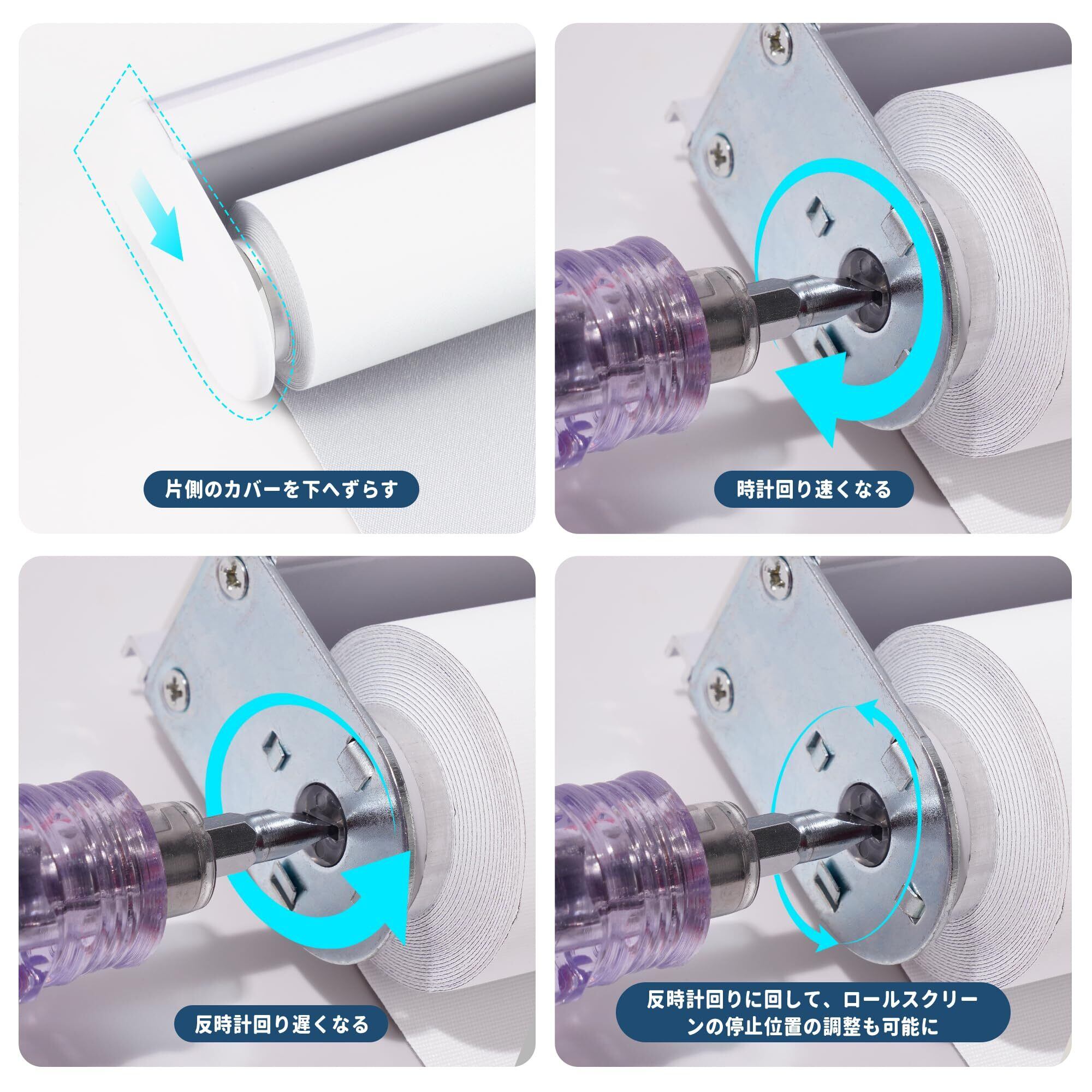 片側のカバーを下へずらす

時計回り速くなる

反時計回り遅くなる

反時計回りに回して、ロールスクリーンの停止位置の調整も可能に