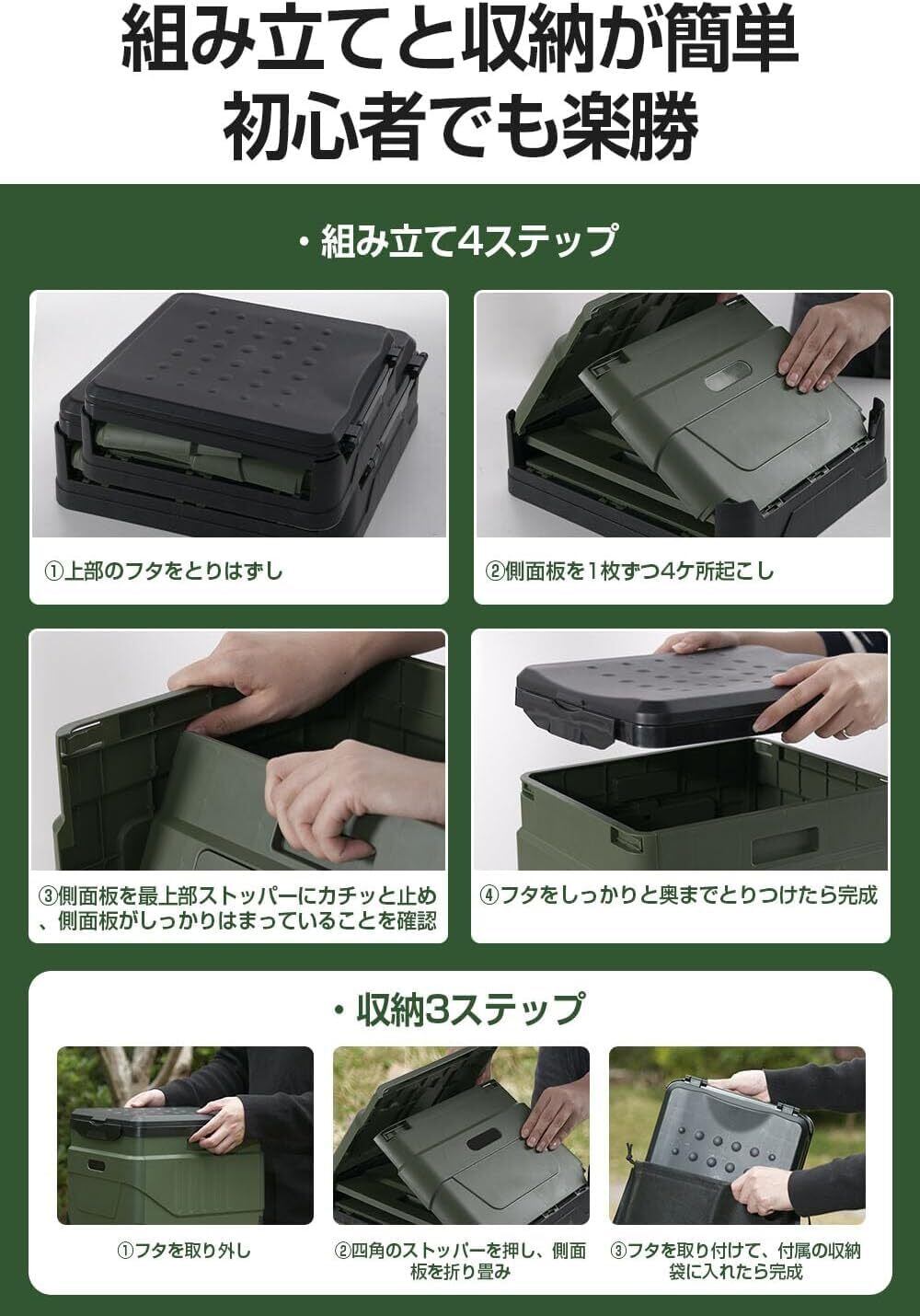 組み立てと収納が簡単
初心者でも楽勝

・組み立て4ステップ

①上部のフタをとりはずし

②側面板を1枚ずつ4ケ所起こし

③側面板を最上部ストッパーにカチッと止め、側面板がしっかりはまっていることを確認

④フタをしっかりと奥までとりつけたら完成

・収納3ステップ

①フタを取り外し

②四角のストッパーを押し、側面板を折り畳み

③フタを取り付けて、付属の収納袋に入れたら完成