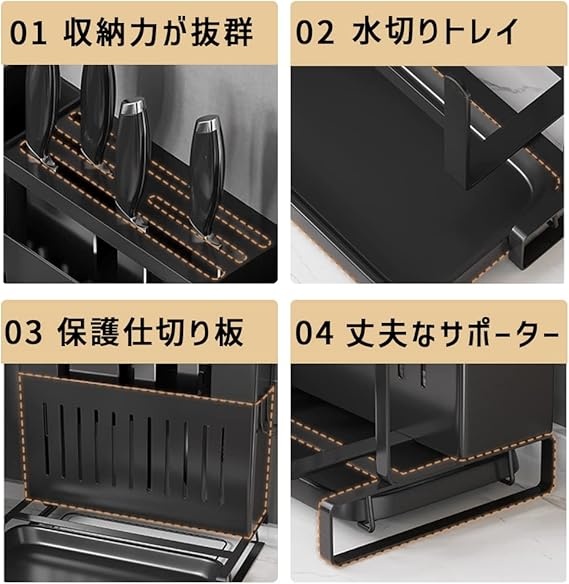 01 収納力が抜群

02 水切りトレイ

03 保護仕切り板

04 丈夫なサポーター