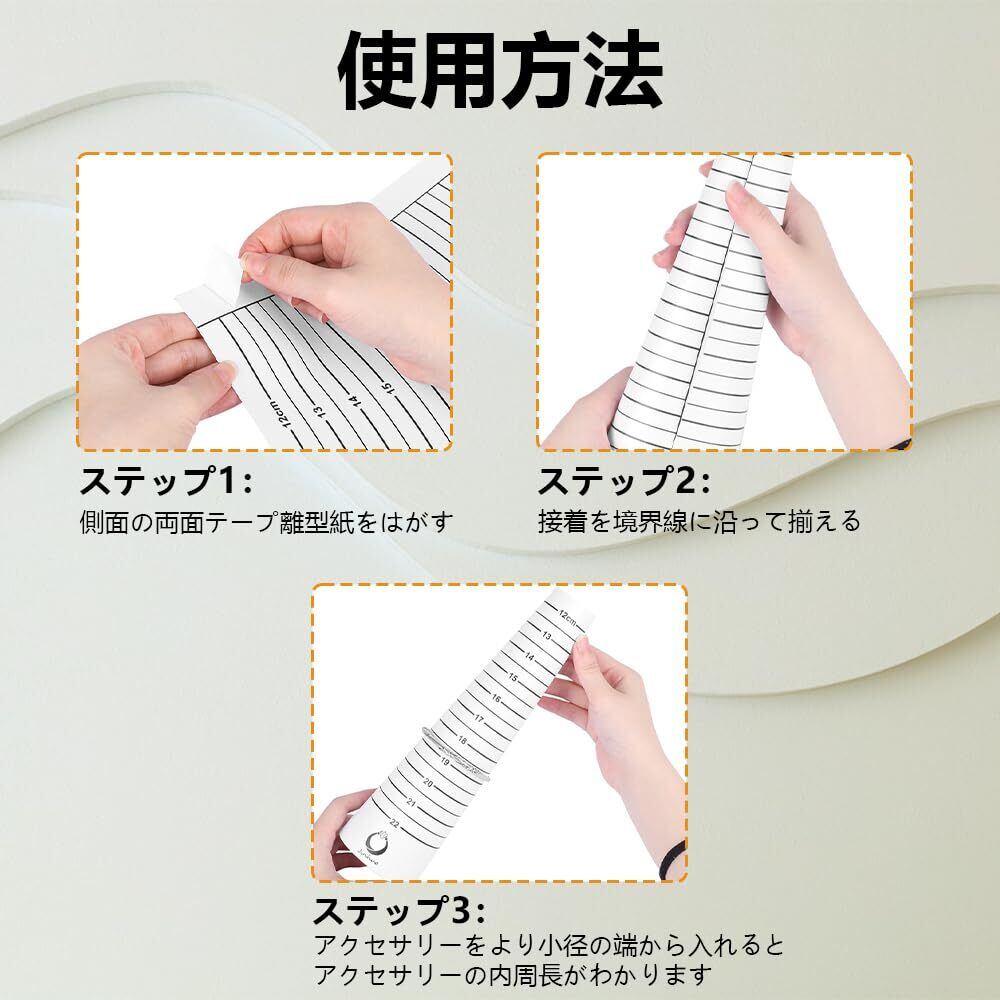 使用方法

12cm
13
14
15

ステップ1:
側面の両面テープ離型紙をはがす

ステップ2:
接着を境界線に沿って揃える

12cm
13
14
15
16
17
18
19
20
21
22

ステップ3:
アクセサリーをより小径の端から入れると
アクセサリーの内周長がわかります