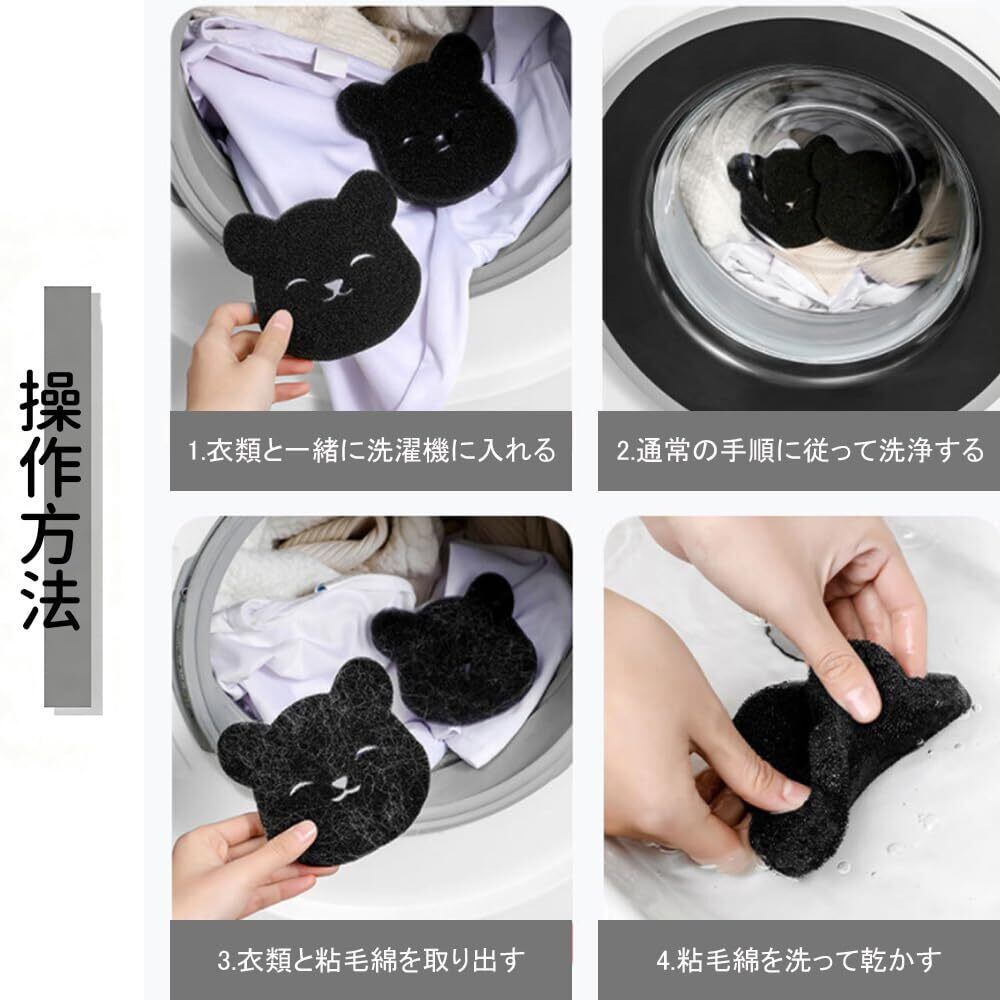 操作方法

1.衣類と一緒に洗濯機に入れる

2.通常の手順に従って洗浄する

3.衣類と粘毛綿を取り出す

4.粘毛綿を洗って乾かす