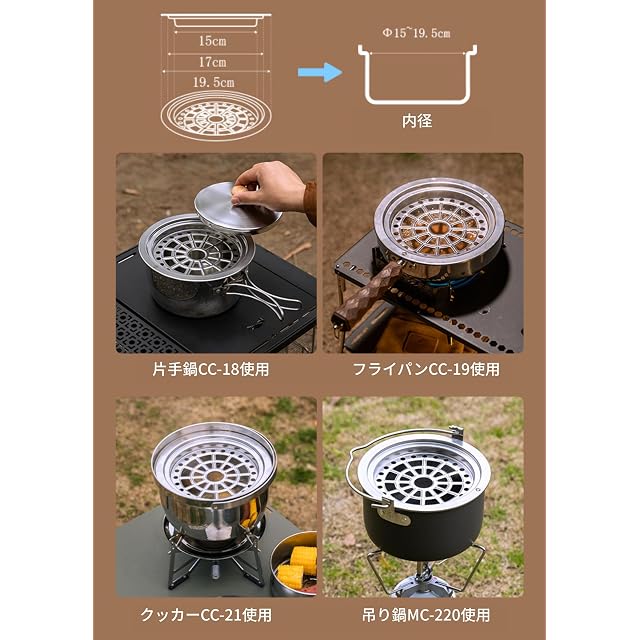 15cm

17cm

19.5cm

Φ15~19.5cm

内径

片手鍋CC-18使用

フライパンCC-19使用

クッカーCC-21使用

吊り鍋MC-220使用