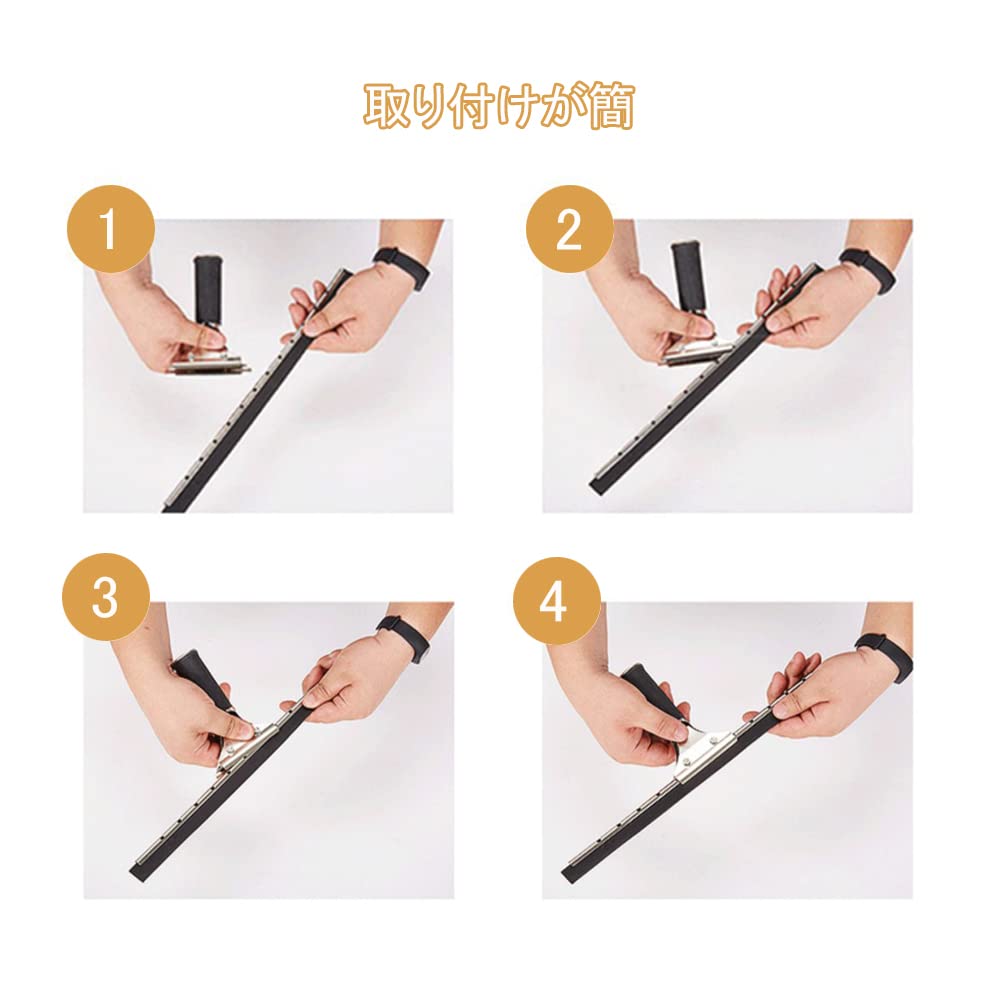 取り付けが簡

1

2

3

4