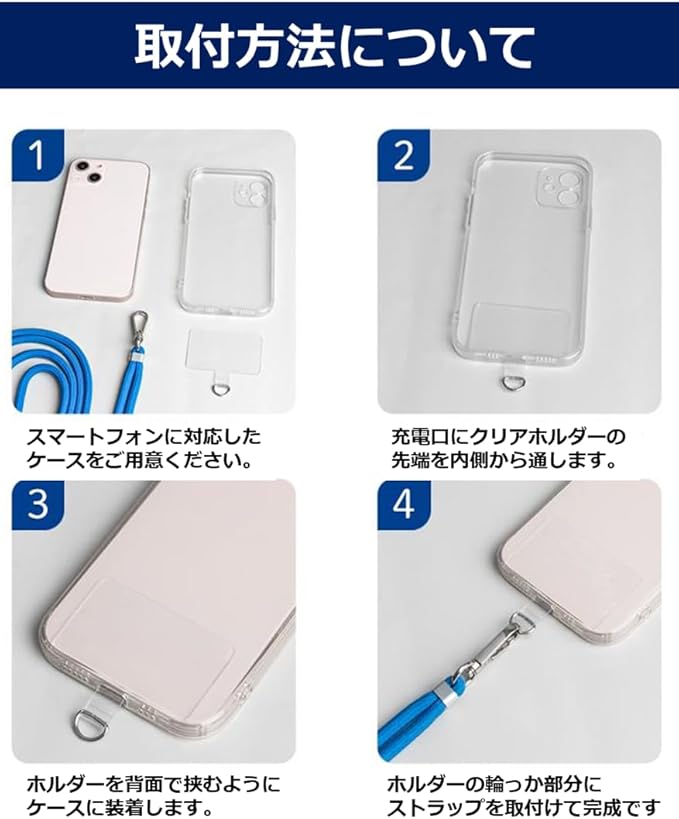 取付方法について

1

スマートフォンに対応したケースをご用意ください。

2

充電口にクリアホルダーの先端を内側から通します。

3

ホルダーを背面で挟むようにケースに装着します。

4

ホルダーの輪っか部分にストラップを取付けて完成です