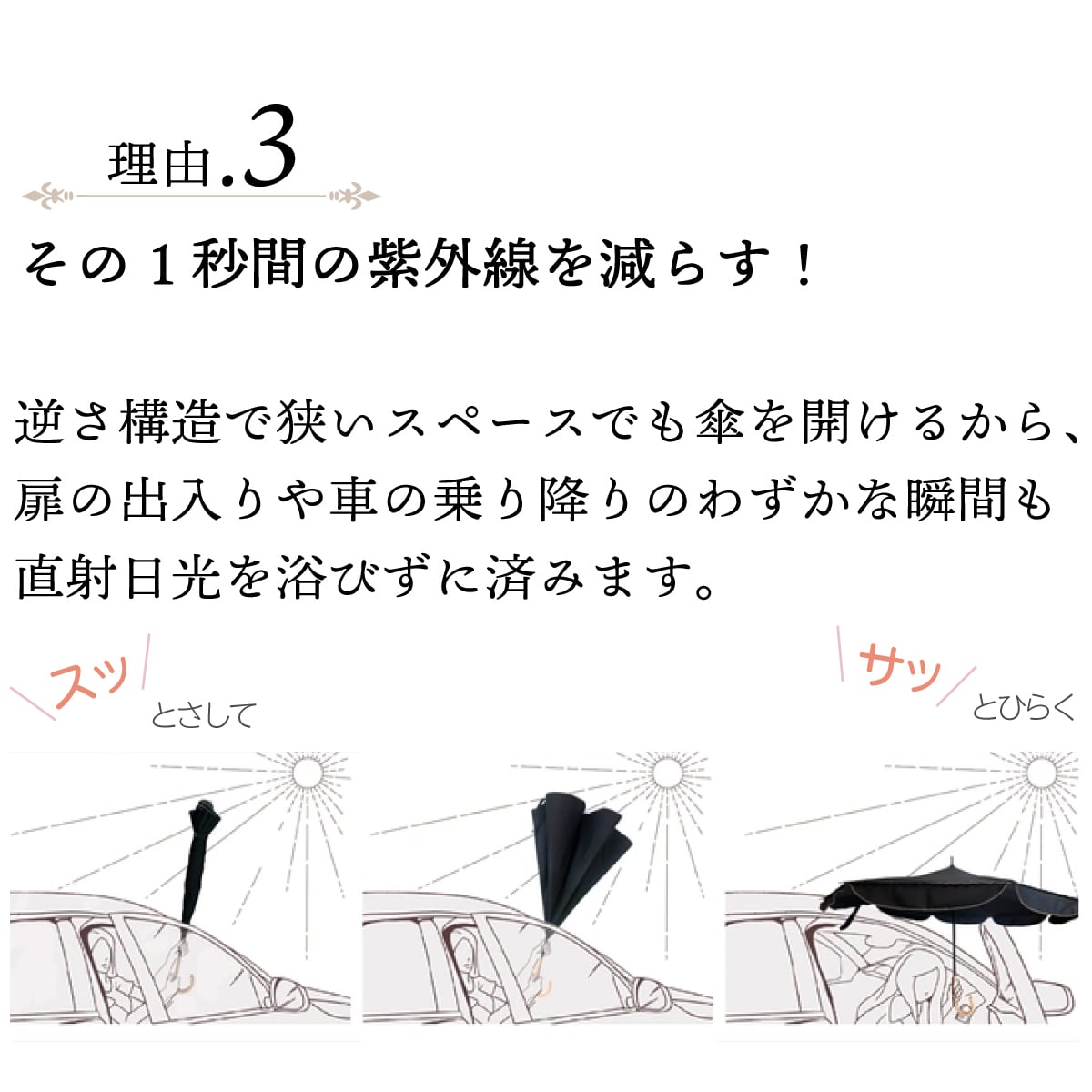 理由.3

その１秒間の紫外線を減らす！

逆さ構造で狭いスペースでも傘を開けるから、扉の出入りや車の乗り降りのわずかな瞬間も直射日光を浴びずに済みます。

スッ
とさして

サッ
とひらく