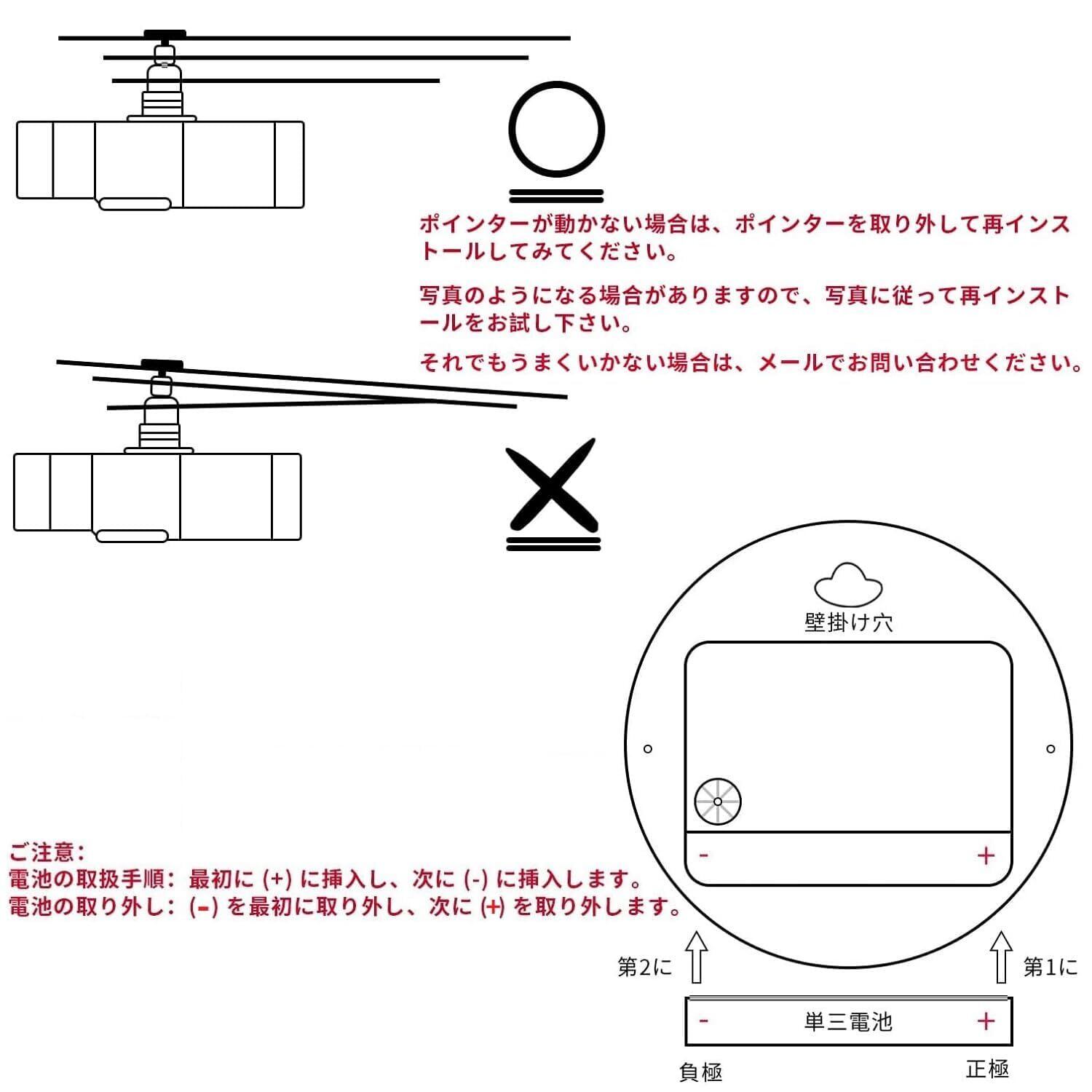 ポインターが動かない場合は、ポインターを取り外して再インストールしてみてください。

写真のようになる場合がありますので、写真に従って再インストールをお試し下さい。

それでもうまくいかない場合は、メールでお問い合わせください。

壁掛け穴

-

+

ご注意:
電池の取扱手順: 最初に (+) に挿入し、次に (-) に挿入します。
電池の取り外し: (-) を最初に取り外し、次に (+) を取り外します。

第2に

第1に

-

単三電池

+

負極

正極