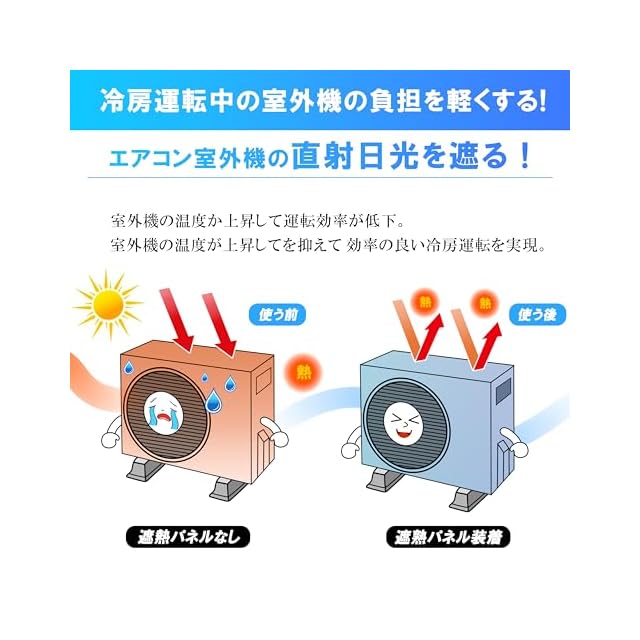 冷房運転中の室外機の負担を軽くする!

エアコン室外機の直射日光を遮る！

室外機の温度か上昇して運転効率が低下。
室外機の温度が上昇してを抑えて 効率の良い冷房運転を実現。

使う前

熱

熱

熱

使う後

遮熱パネルなし

遮熱パネル装着