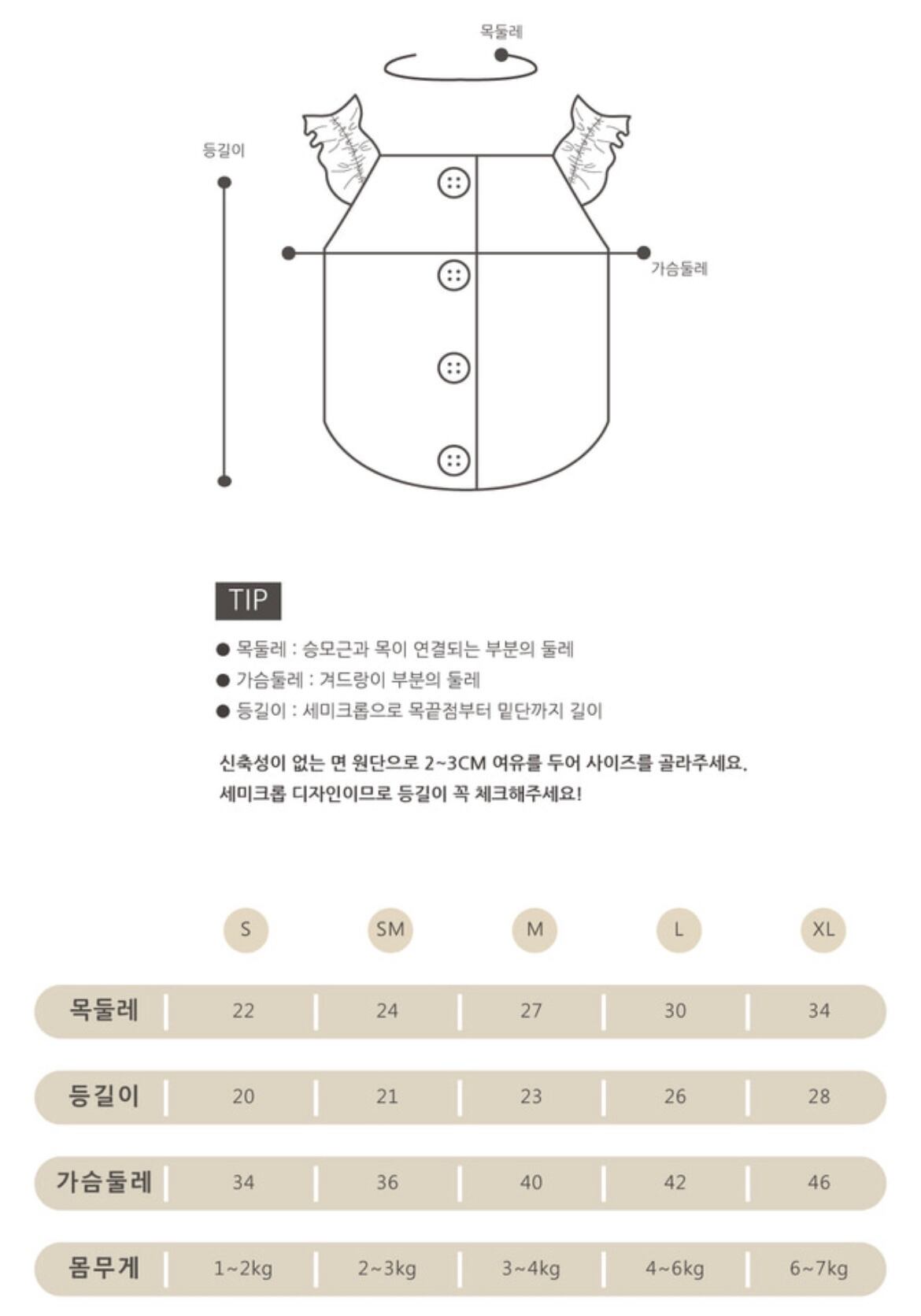 목둘레

등길이

가슴둘레

TIP

● 목둘레 : 승모근과 목이 연결되는 부분의 둘레
● 가슴둘레 : 겨드랑이 부분의 둘레
● 등길이 : 세미크롭으로 목끝점부터 밑단까지 길이

신축성이 없는 면 원단으로 2~3CM 여유를 두어 사이즈를 골라주세요.
세미크롭 디자인이므로 등길이 꼭 체크해주세요!

| | S | SM | M | L | XL |
|---|---|---|---|---|---|
| 목둘레 | 22 | 24 | 27 | 30 | 34 |
| 등길이 | 20 | 21 | 23 | 26 | 28 |
| 가슴둘레 | 34 | 36 | 40 | 42 | 46 |
| 몸무게 | 1~2kg | 2~3kg | 3~4kg | 4~6kg | 6~7kg |