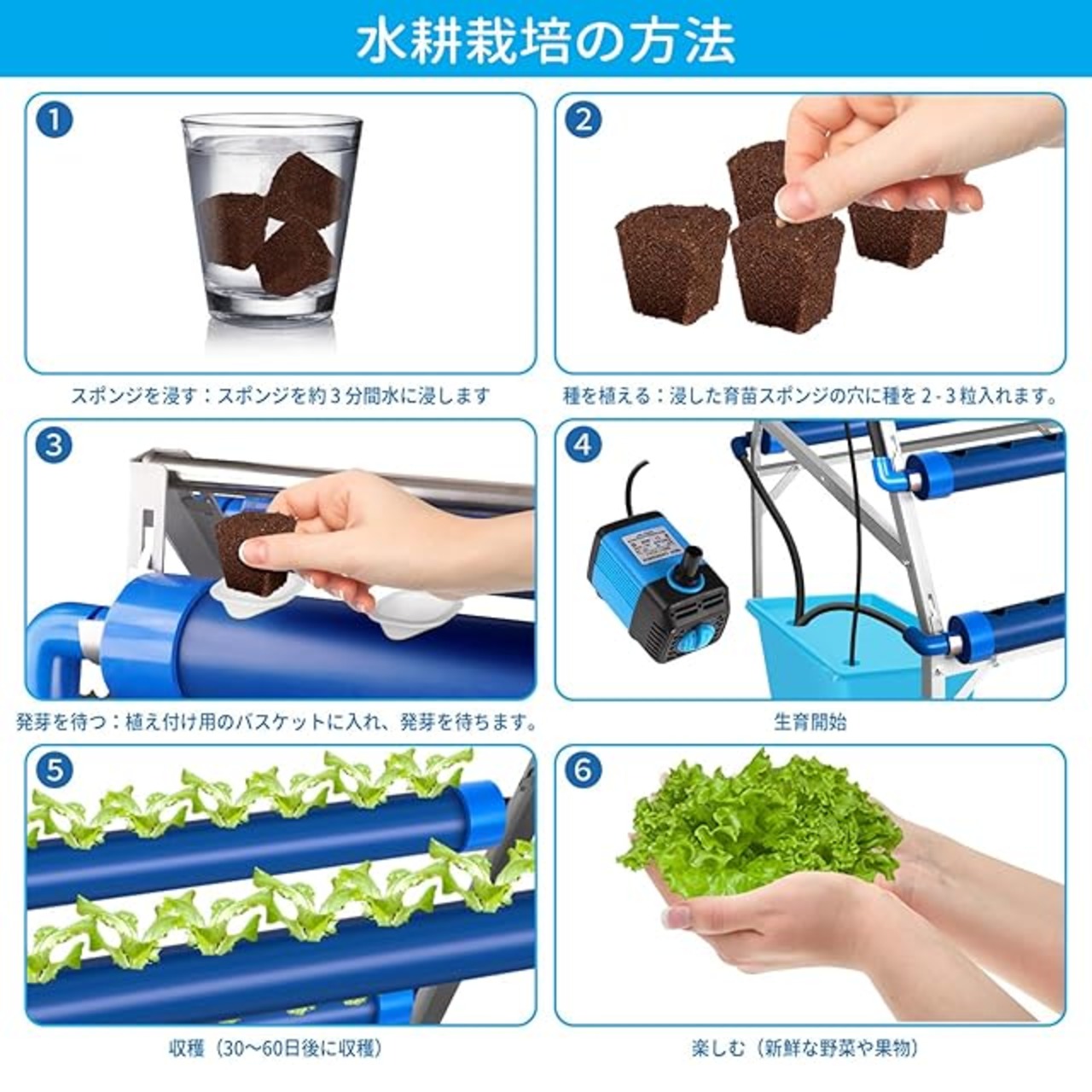 水耕栽培の方法

1

スポンジを浸す：スポンジを約３分間水に浸します

2

種を植える：浸した育苗スポンジの穴に種を 2 - 3 粒入れます。

3

発芽を待つ：植え付け用のバスケットに入れ、発芽を待ちます。

4

生育開始

5

収穫（30～60日後に収穫）

6

楽しむ（新鮮な野菜や果物）