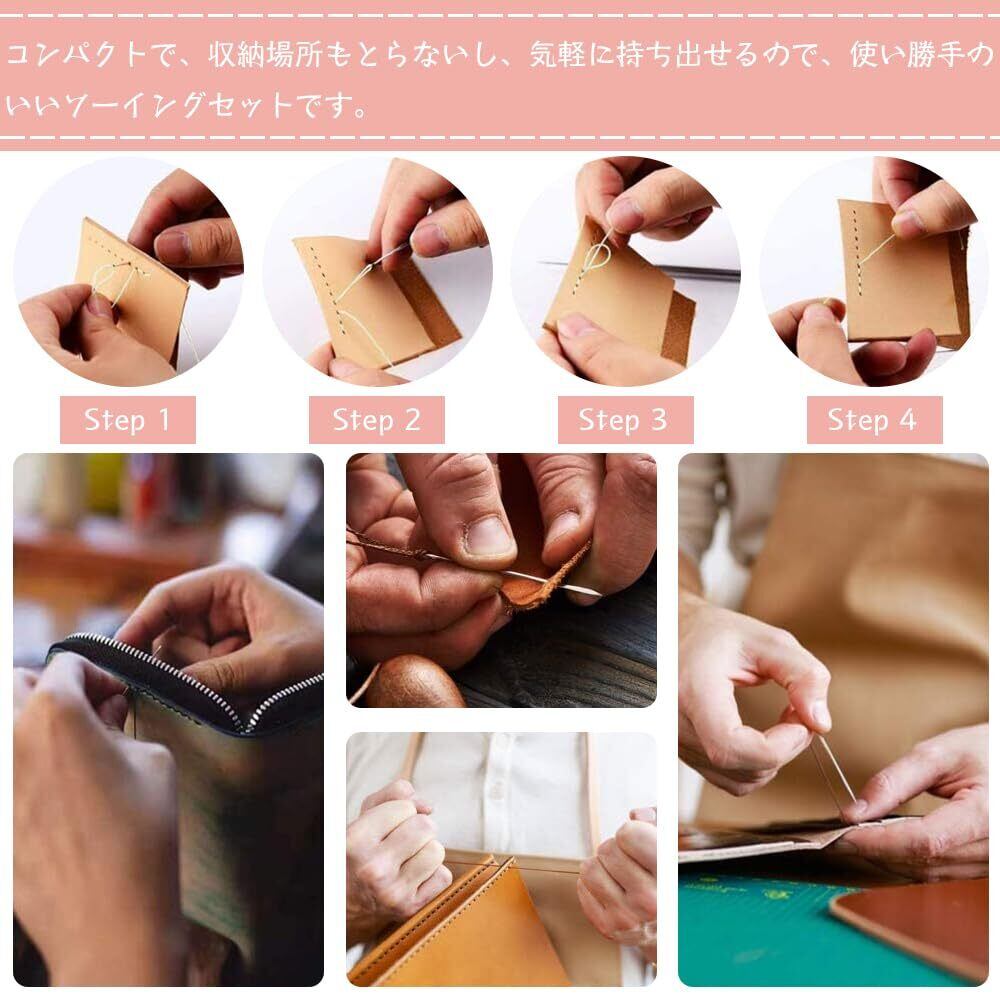 コンパクトで、収納場所もとらないし、気軽に持ち出せるので、使い勝手のいいソーイングセットです。

Step 1

Step 2

Step 3

Step 4