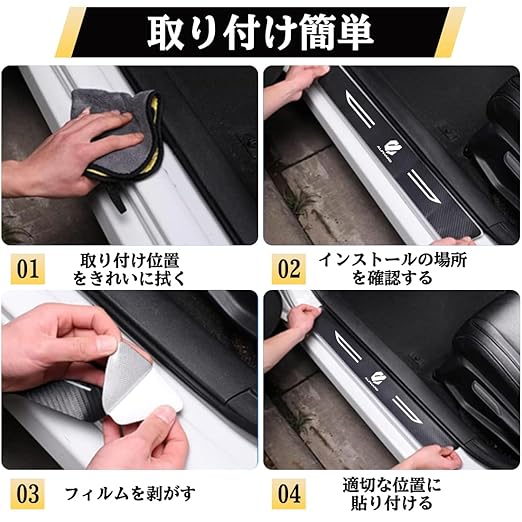 取り付け簡単

01 取り付け位置をきれいに拭く

02 インストールの場所を確認する

03 フィルムを剥がす

04 適切な位置に貼り付ける