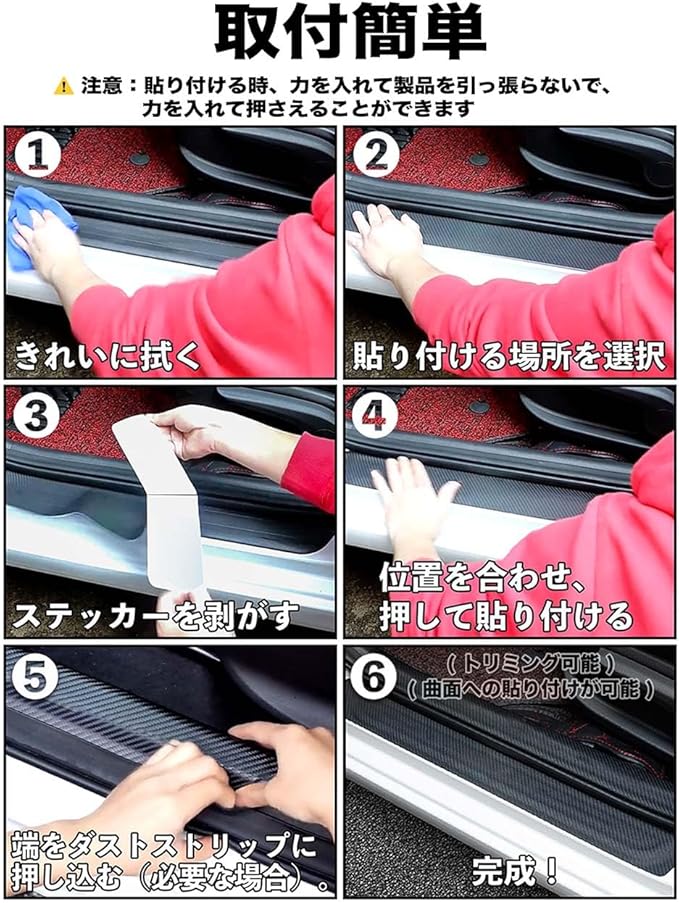 取付簡単

注意：貼り付ける時、力を入れて製品を引っ張らないで、力を入れて押さえることができます

1
きれいに拭く

2
貼り付ける場所を選択

3
ステッカーを剥がす

4
位置を合わせ、押して貼り付ける

5
端をダストストリップに押し込む（必要な場合）。

6
（トリミング可能）
（曲面への貼り付けが可能）
完成！