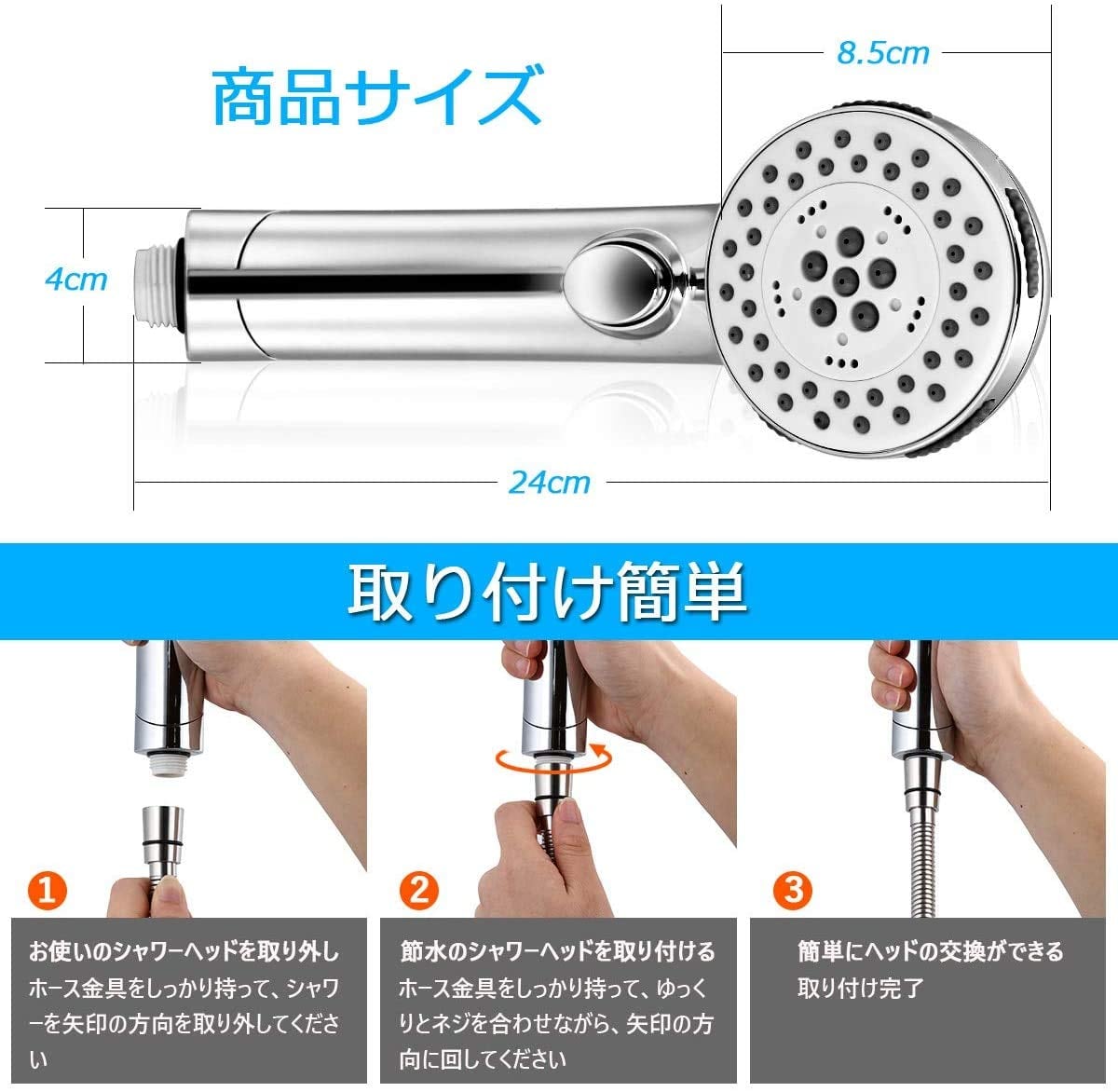 商品サイズ

8.5cm

4cm

24cm

取り付け簡単

1

お使いのシャワーヘッドを取り外し

ホース金具をしっかり持って、シャワーを矢印の方向を取り外してください

2

節水のシャワーヘッドを取り付ける

ホース金具をしっかり持って、ゆっくりとネジを合わせながら、矢印の方向に回してください

3

簡単にヘッドの交換ができる

取り付け完了