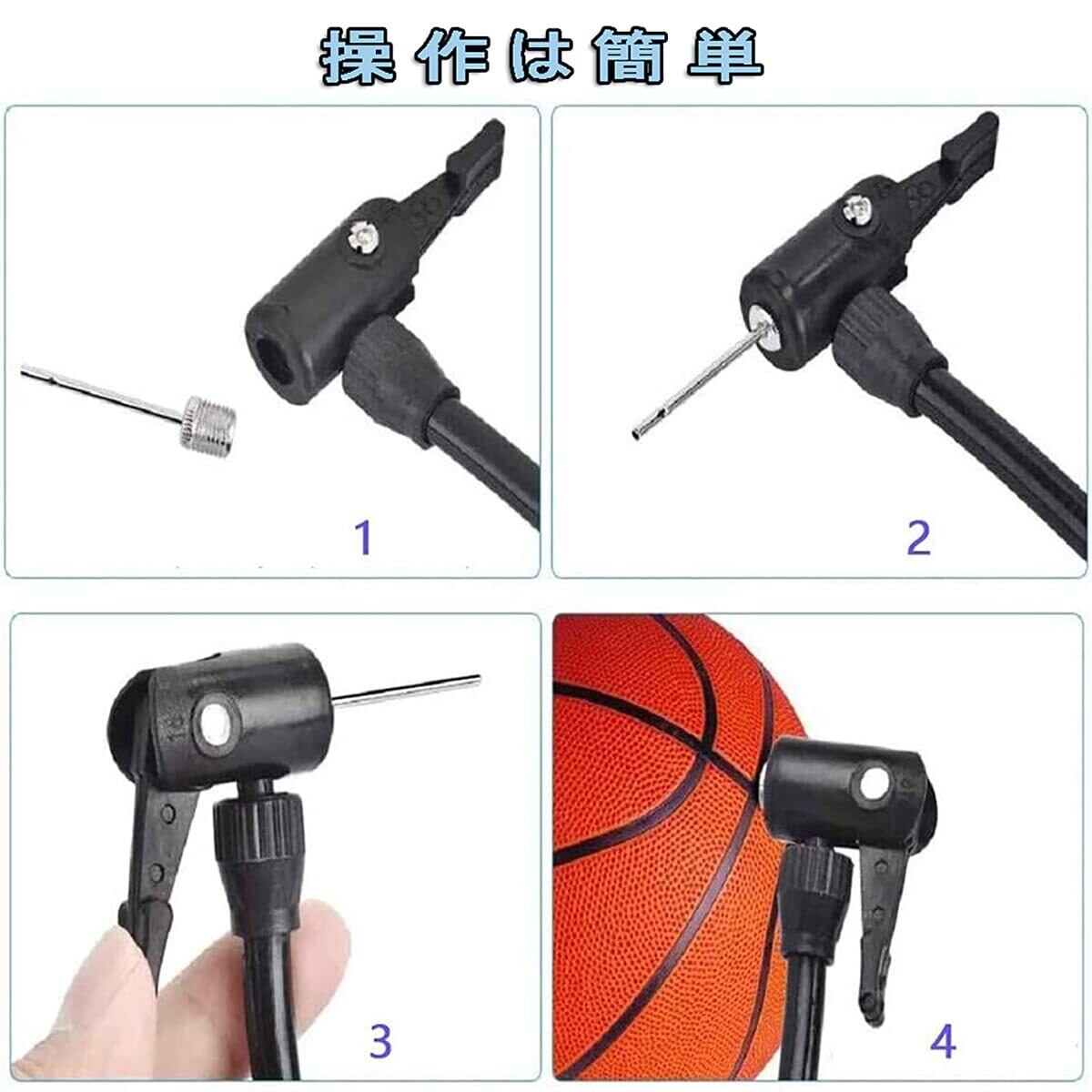 操作は簡単

1

2

3

4