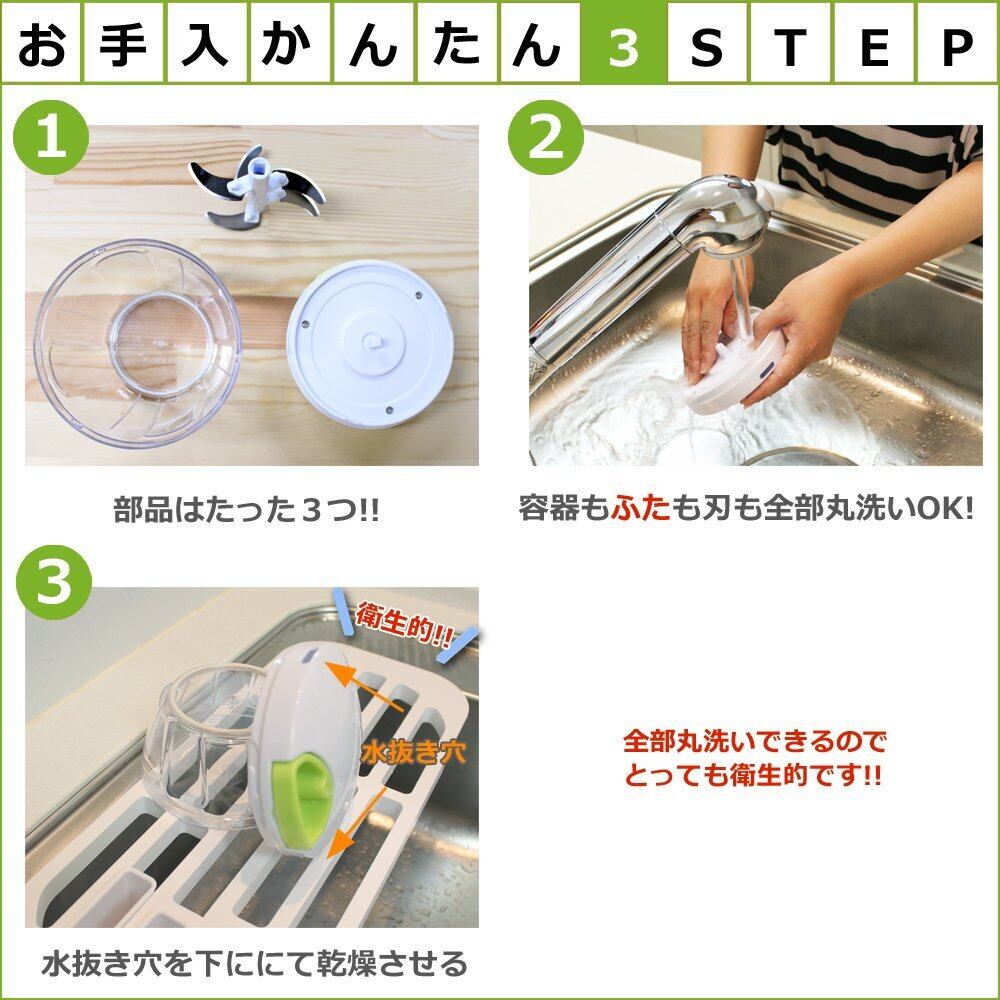 お手入かんたん3STEP

1

部品はたった３つ!!

2

容器もふたも刃も全部丸洗いOK!

3

衛生的!!

水抜き穴

水抜き穴を下ににて乾燥させる

全部丸洗いできるので
とっても衛生的です!!