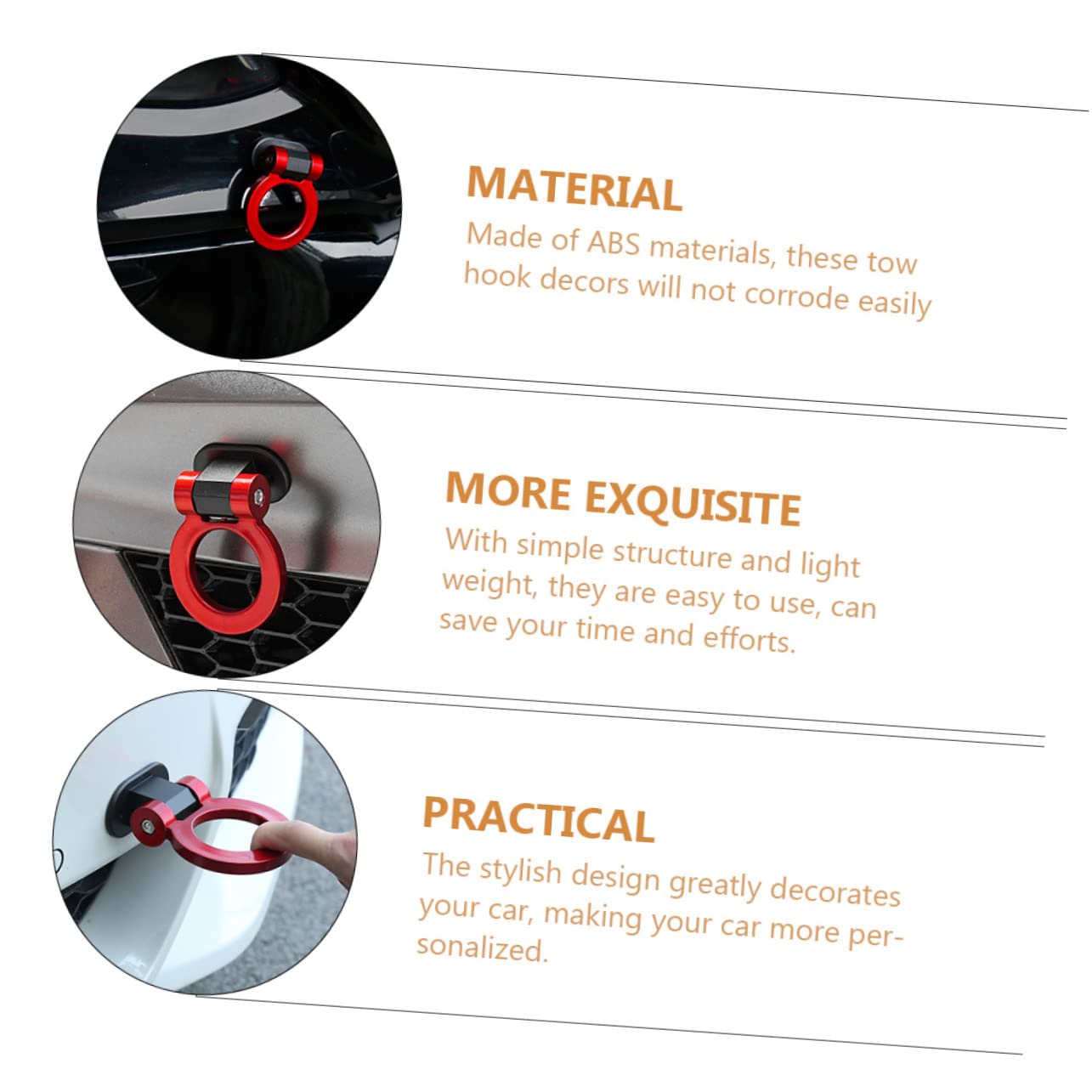 MATERIAL

Made of ABS materials, these tow hook decors will not corrode easily

MORE EXQUISITE

With simple structure and light weight, they are easy to use, can save your time and efforts.

PRACTICAL

The stylish design greatly decorates your car, making your car more personalized.