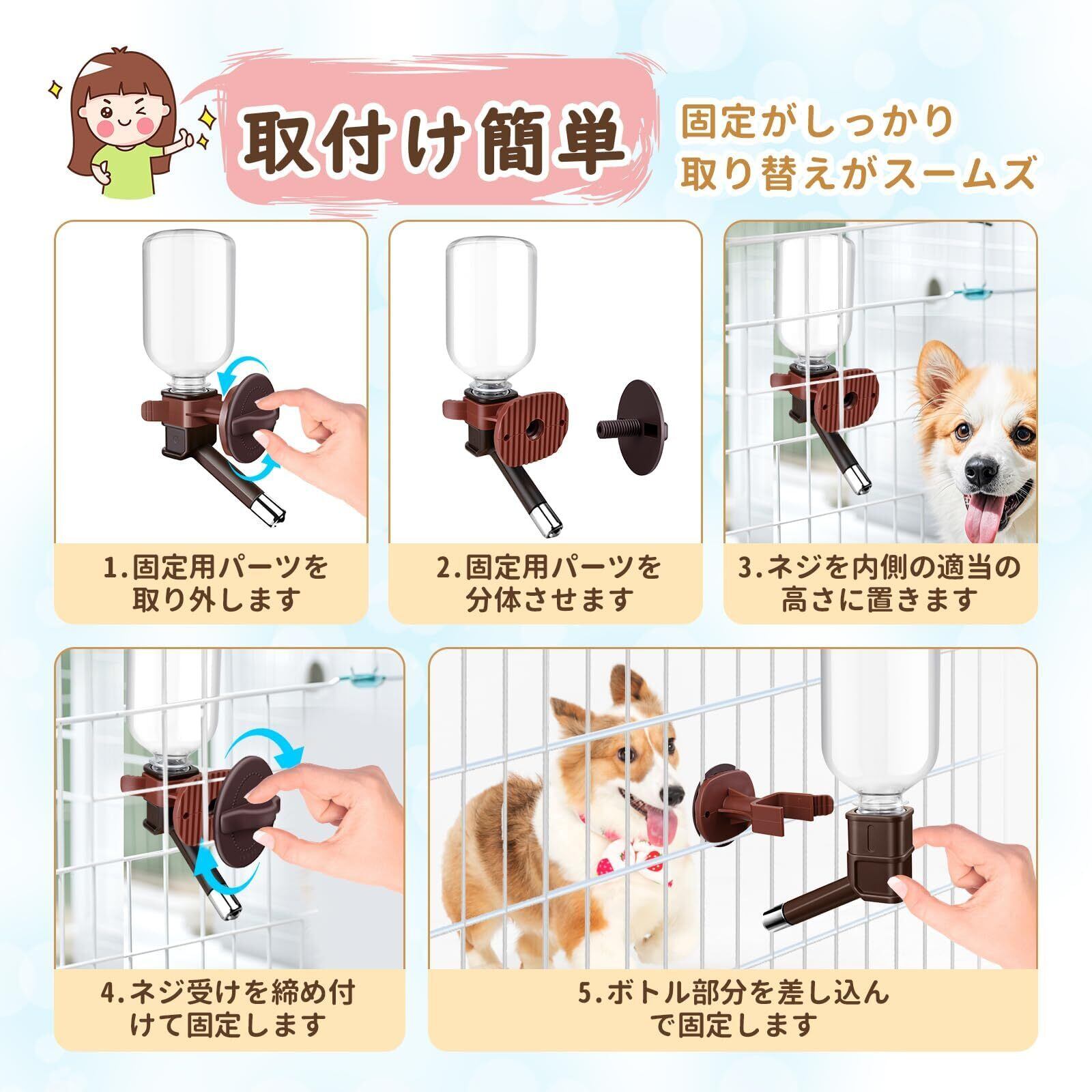 取付け簡単

固定がしっかり
取り替えがスームズ

1.固定用パーツを取り外します

2.固定用パーツを分体させます

3.ネジを内側の適当の高さに置きます

4.ネジ受けを締め付けて固定します

5.ボトル部分を差し込んで固定します