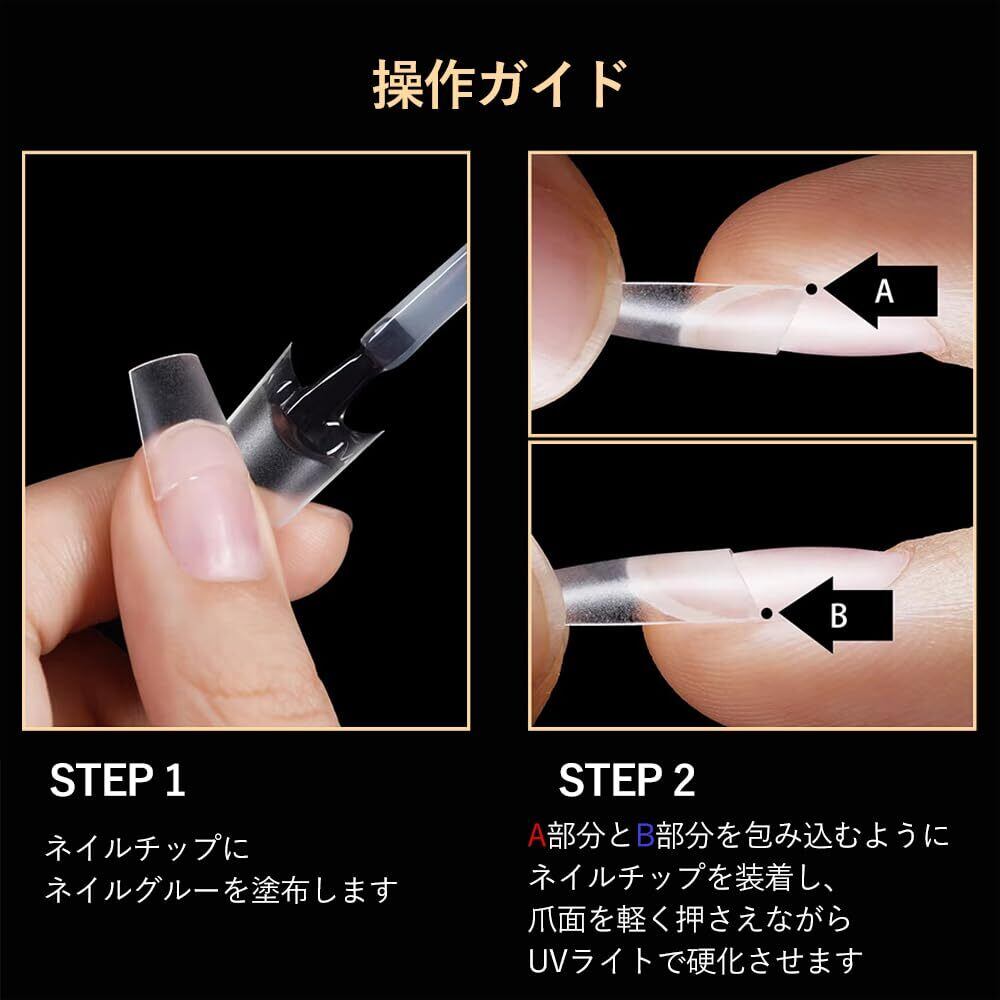 操作ガイド

A

B

STEP 1

ネイルチップに
ネイルグルーを塗布します

STEP 2

A部分とB部分を包み込むように
ネイルチップを装着し、
爪面を軽く押さえながら
UVライトで硬化させます