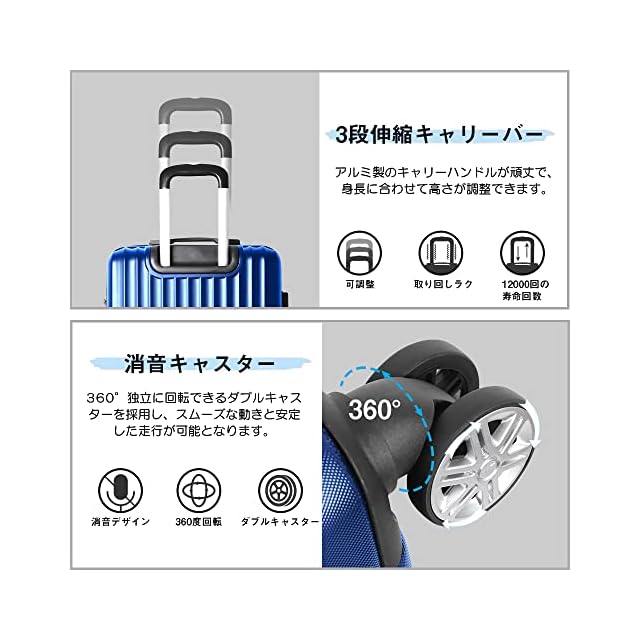 3段伸縮キャリーバー

アルミ製のキャリーハンドルが頑丈で、身長に合わせて高さが調整できます。

可調整

取り回しラク

12000回の寿命回数

消音キャスター

360° 独立に回転できるダブルキャスターを採用し、スムーズな動きと安定した走行が可能となります。

消音デザイン

360度回転

ダブルキャスター

360°