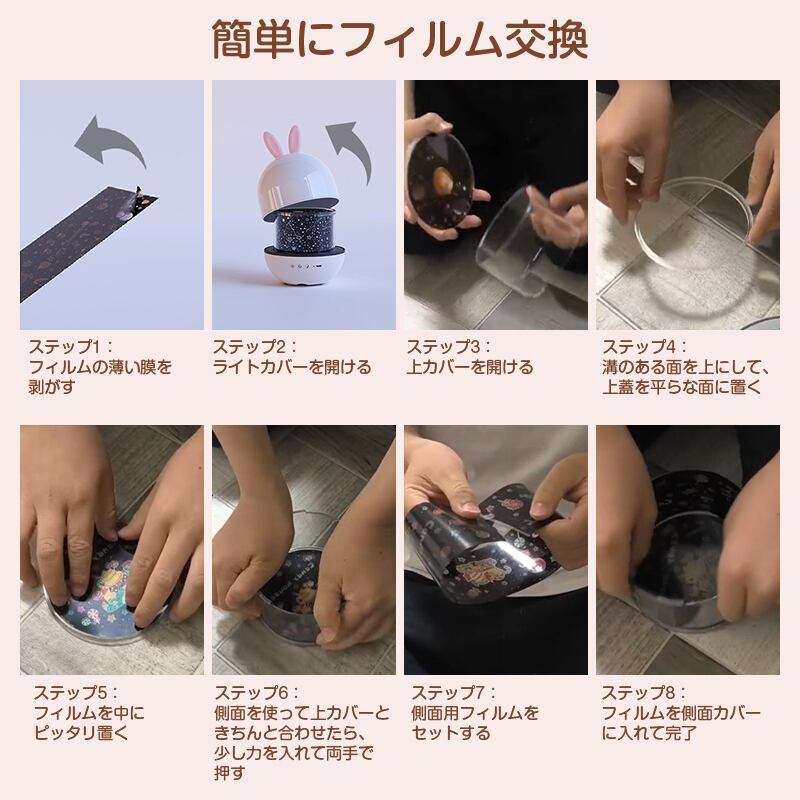 簡単にフィルム交換

ステップ1：
フィルムの薄い膜を剥がす

ステップ2：
ライトカバーを開ける

ステップ3：
上カバーを開ける

ステップ4：
溝のある面を上にして、上蓋を平らな面に置く

ステップ5：
フィルムを中にピッタリ置く

ステップ6：
側面を使って上カバーときちんと合わせたら、少し力を入れて両手で押す

ステップ7：
側面用フィルムをセットする

ステップ8：
フィルムを側面カバーに入れて完了