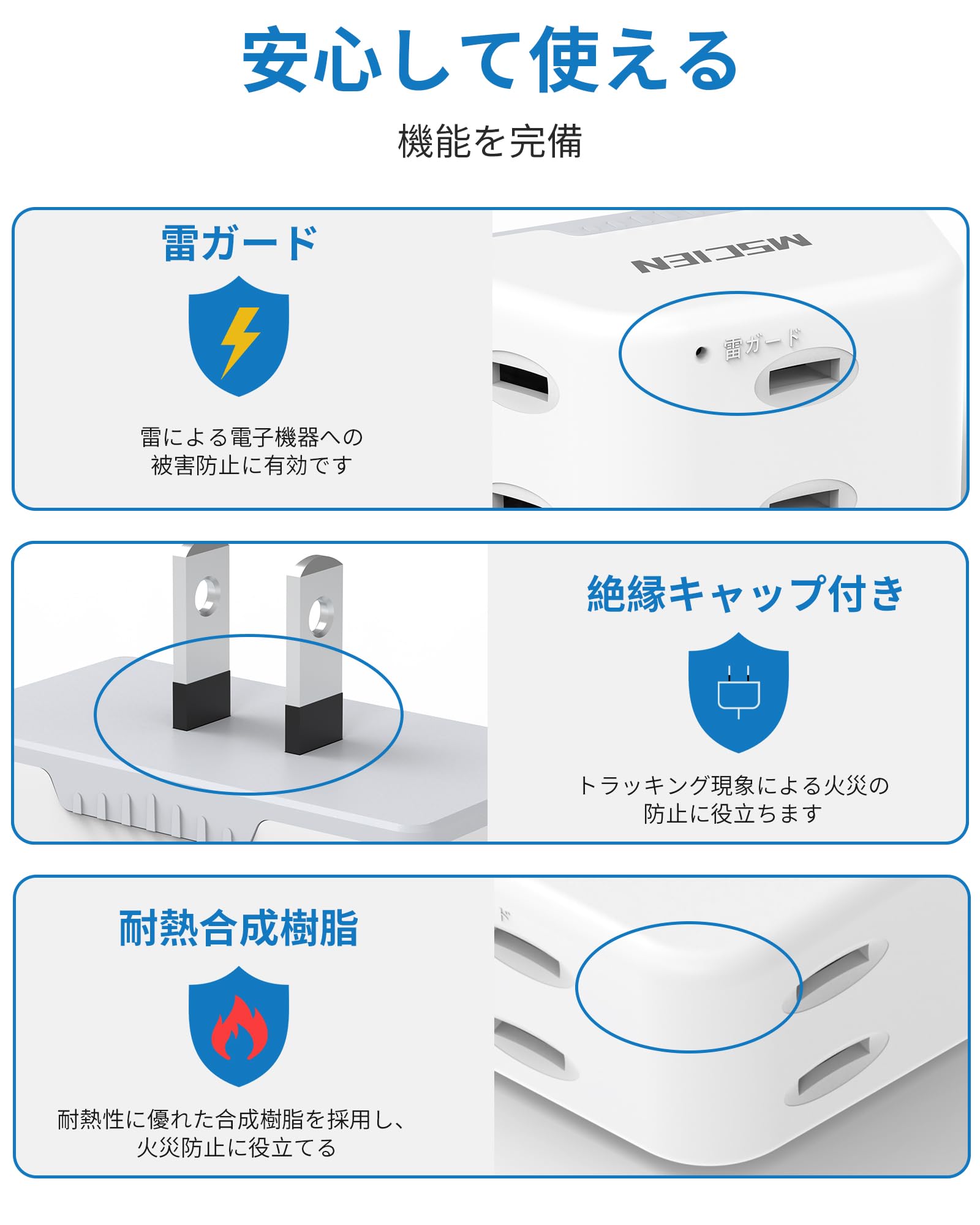 安心して使える

機能を完備

雷ガード

雷による電子機器への被害防止に有効です

MSCIEN

雷ガード

絶縁キャップ付き

トラッキング現象による火災の防止に役立ちます

耐熱合成樹脂

耐熱性に優れた合成樹脂を採用し、火災防止に役立てる