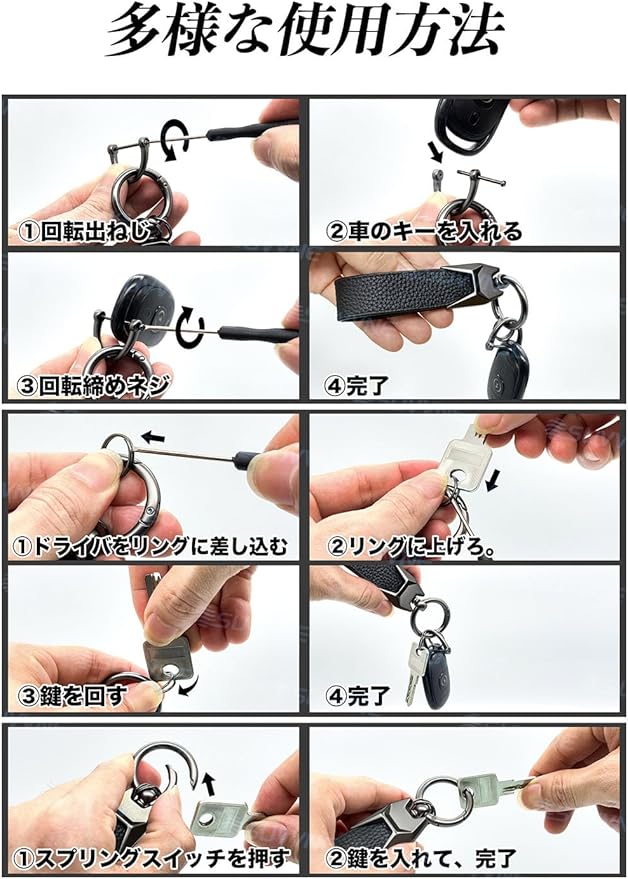 多様な使用方法

①回転出ねじ

②車のキーを入れる

③回転締めネジ

④完了

①ドライバをリングに差し込む

②リングに上げろ。

③鍵を回す

④完了

①スプリングスイッチを押す

②鍵を入れて、完了