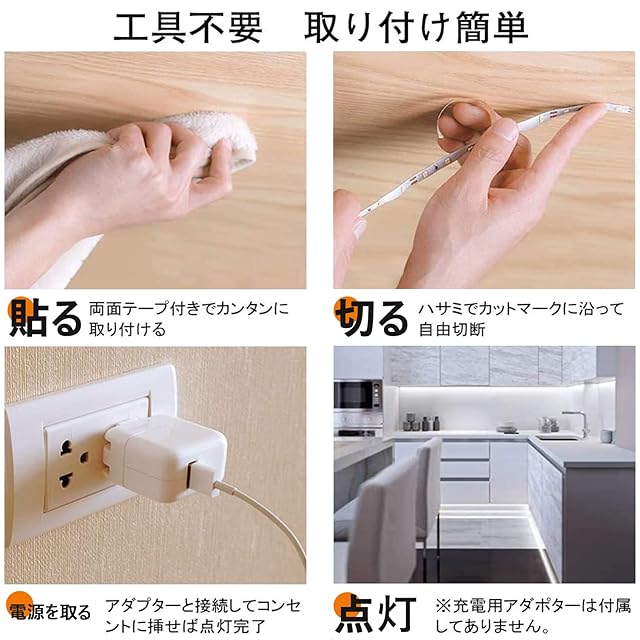 工具不要　取り付け簡単

貼る 両面テープ付きでカンタンに取り付ける

切る ハサミでカットマークに沿って自由切断

電源を取る アダプターと接続してコンセントに挿せば点灯完了

点灯 ※充電用アダポターは付属してありません。