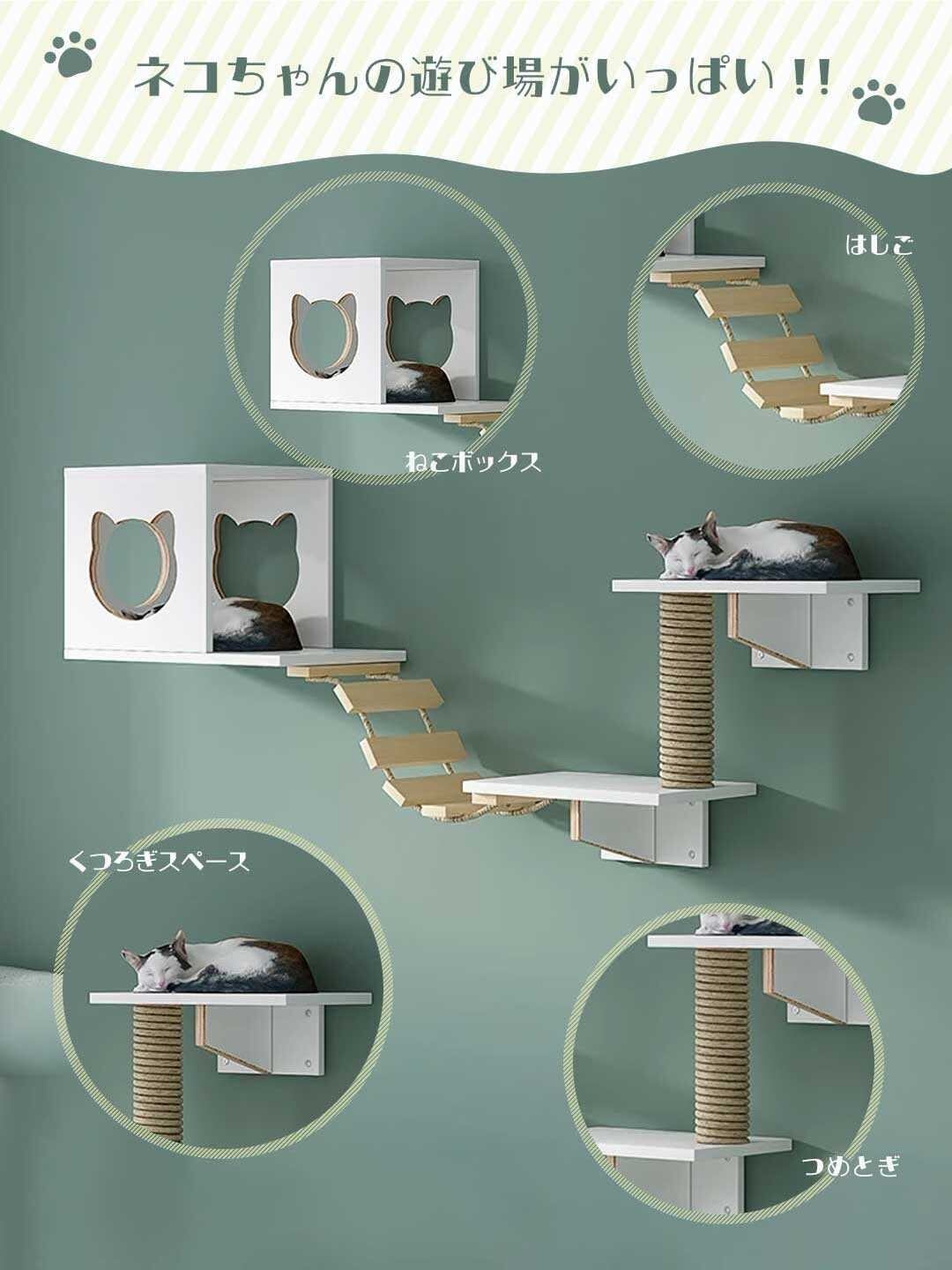 ネコちゃんの遊び場がいっぱい!!

はしご

ねこボックス

くつろぎスペース

つめとぎ