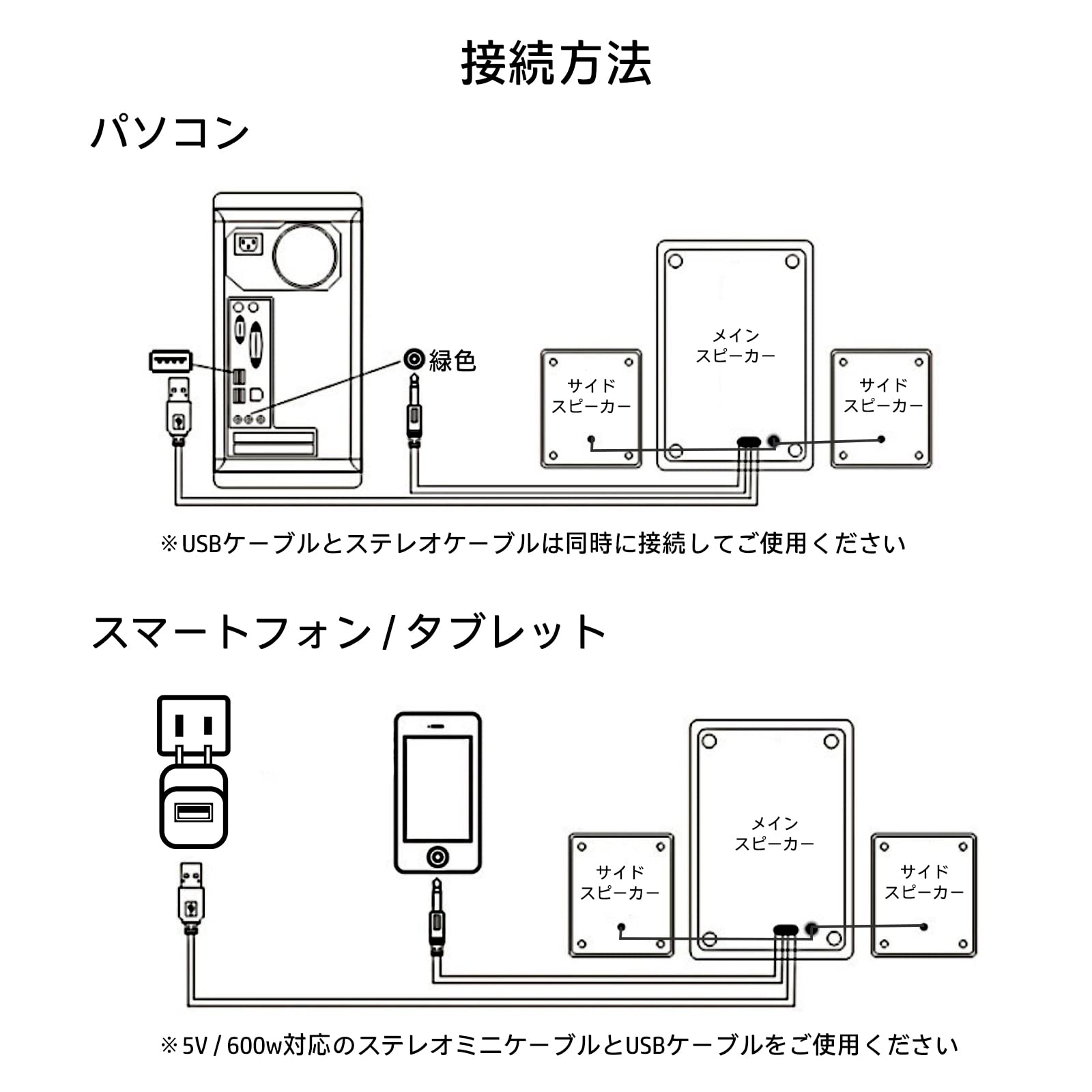 接続方法

パソコン

緑色

サイド
スピーカー

メイン
スピーカー

サイド
スピーカー

※USBケーブルとステレオケーブルは同時に接続してご使用ください

スマートフォン / タブレット

サイド
スピーカー

メイン
スピーカー

サイド
スピーカー

※5V / 600w対応のステレオミニケーブルとUSBケーブルをご使用ください