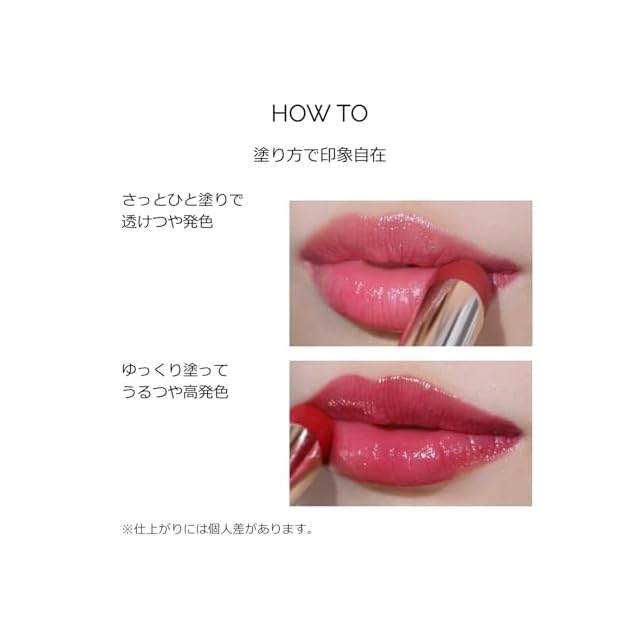 HOW TO

塗り方で印象自在

さっとひと塗りで
透けつや発色

ゆっくり塗って
うるつや高発色

※仕上がりには個人差があります。